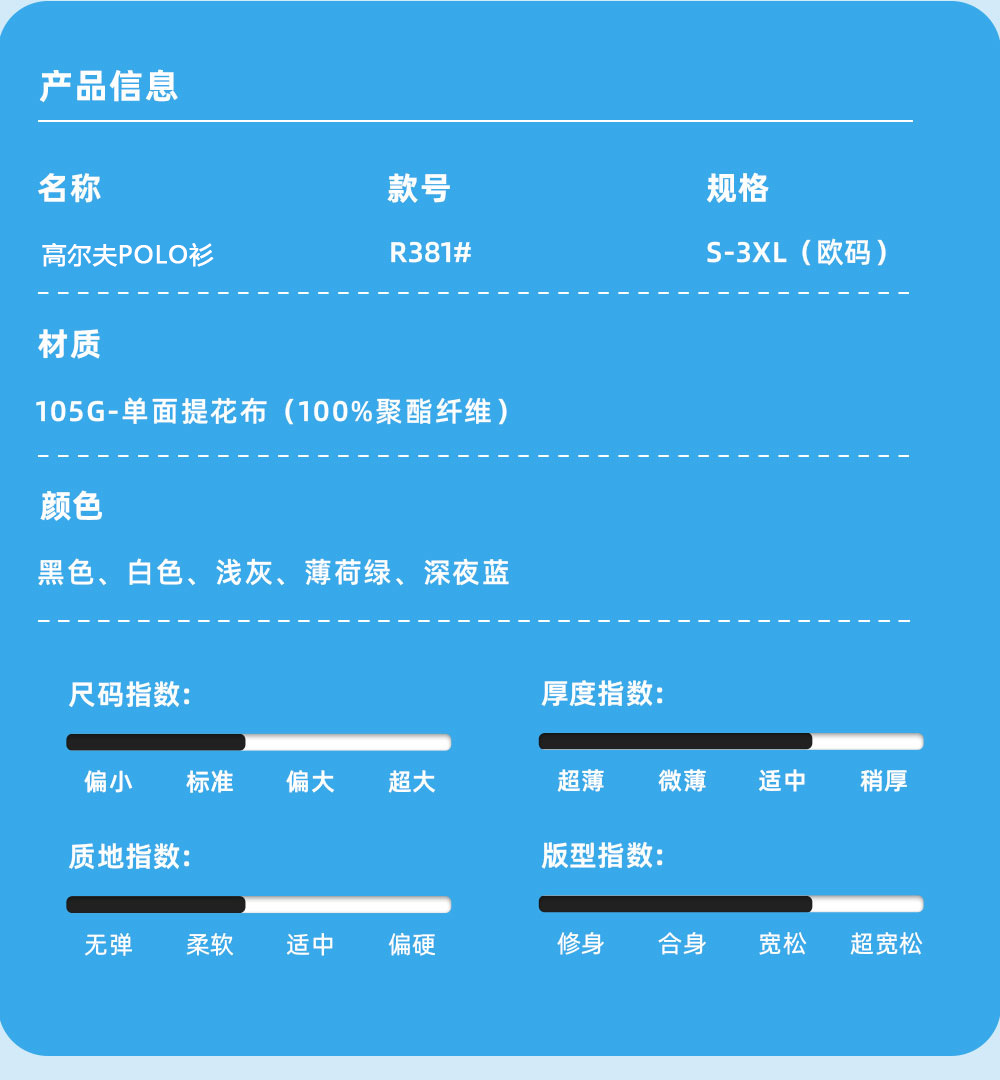 产品信息

名称
高尔夫POLO衫

款号
R381#

规格
S-3XL（欧码）

材质
105G-单面提花布（100%聚酯纤维）

颜色
黑色、白色、浅灰、薄荷绿、深夜蓝

尺码指数:
偏小 标准 偏大 超大

厚度指数:
超薄 微薄 适中 稍厚

质地指数:
无弹 柔软 适中 偏硬

版型指数:
修身 合身 宽松 超宽松