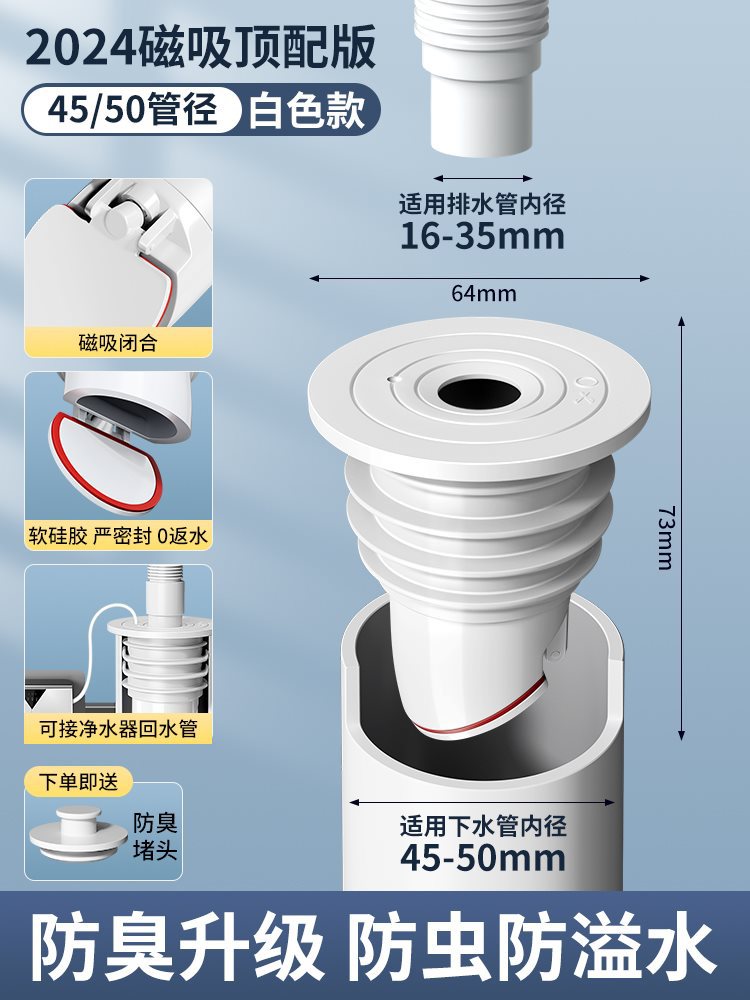 2024磁吸顶配版

45/50管径 白色款

磁吸闭合

软硅胶 严密封 0返水

可接净水器回水管

下单即送

防臭堵头

适用排水管内径
16-35mm

64mm

73mm

适用下水管内径
45-50mm

防臭升级 防虫防溢水