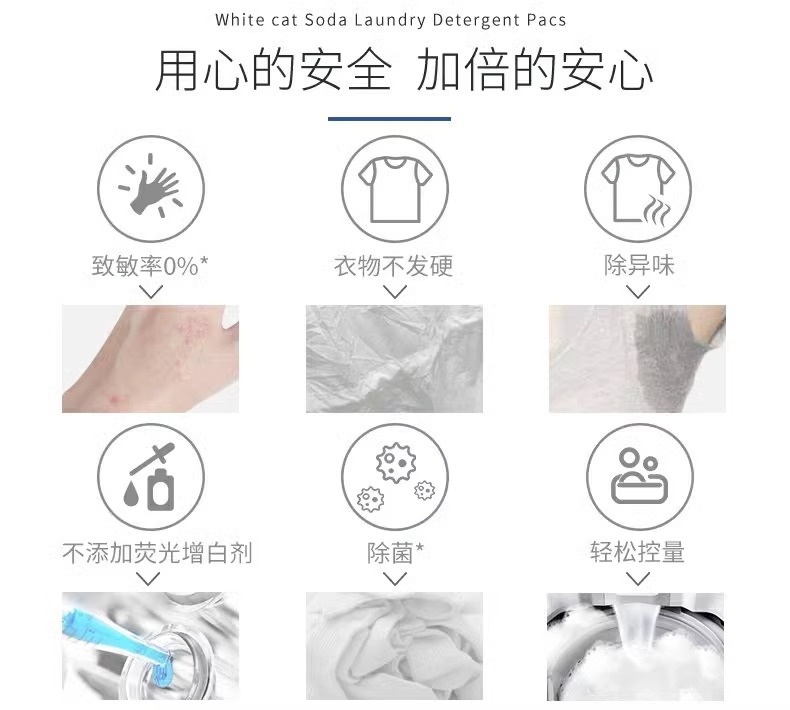 White cat Soda Laundry Detergent Pacs

用心的安全 加倍的安心

致敏率0%*

衣物不发硬

除异味

不添加荧光增白剂

除菌*

轻松控量