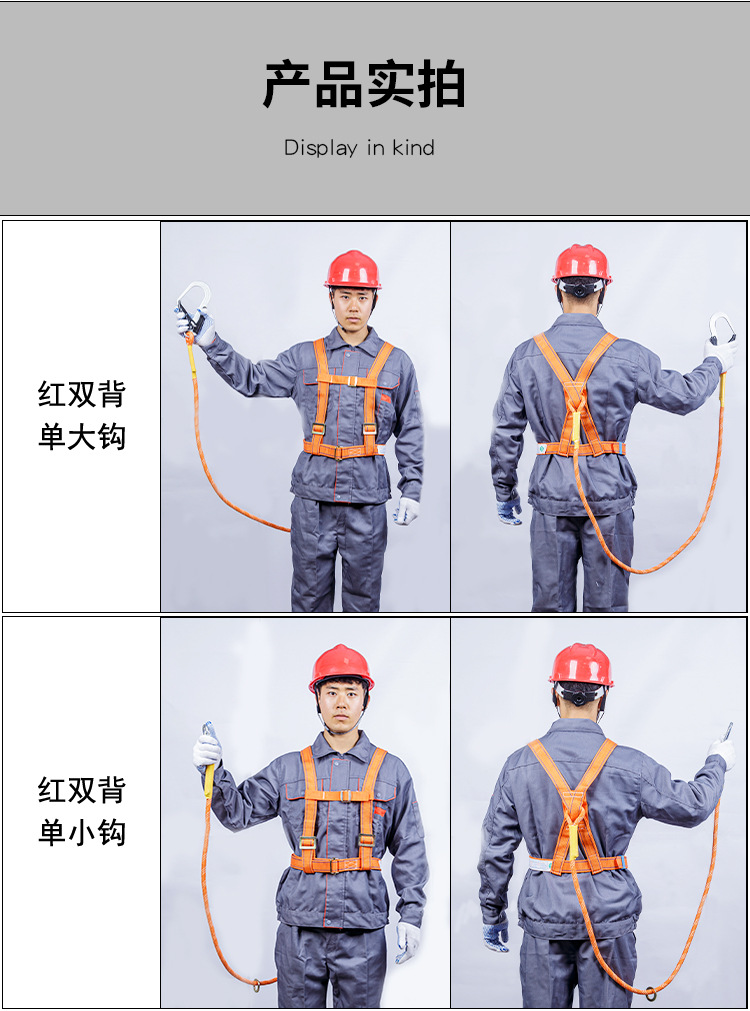 产品实拍

Display in kind

红双背
单大钩

红双背
单小钩