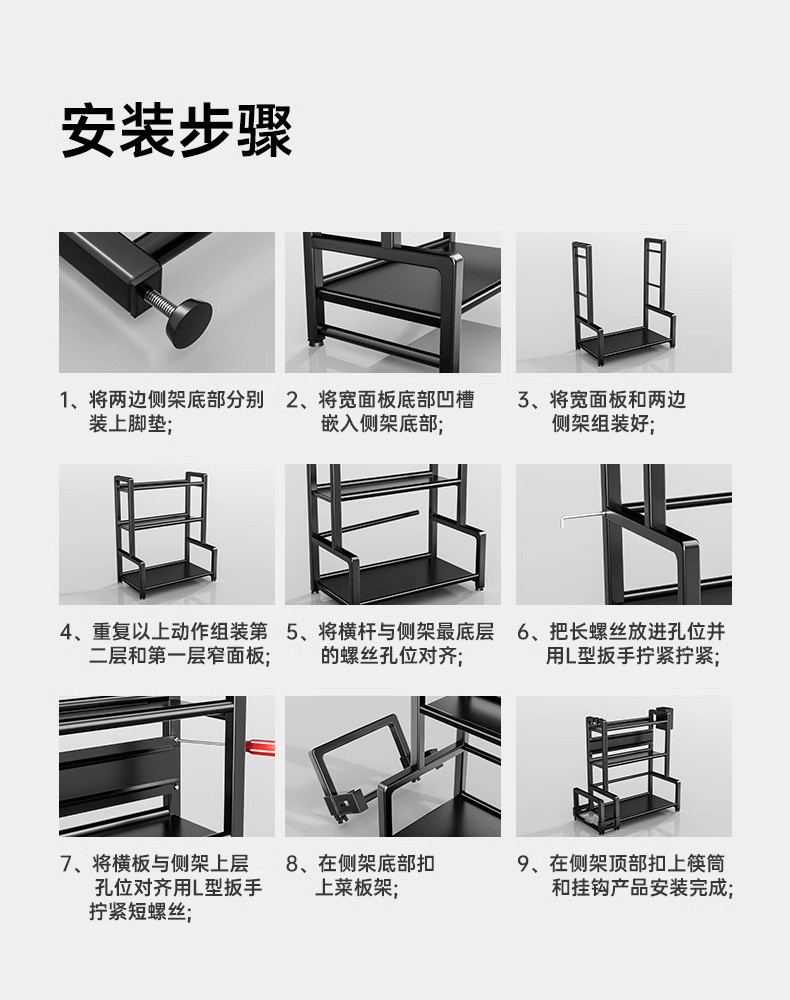 安装步骤

1、将两边侧架底部分别装上脚垫;

2、将宽面板底部凹槽嵌入侧架底部;

3、将宽面板和两边侧架组装好;

4、重复以上动作组装第二层和第一层窄面板;

5、将横杆与侧架最底层的螺丝孔位对齐;

6、把长螺丝放进孔位并用L型扳手拧紧拧紧;

7、将横板与侧架上层孔位对齐用L型扳手拧紧短螺丝;

8、在侧架底部扣上菜板架;

9、在侧架顶部扣上筷筒和挂钩产品安装完成;