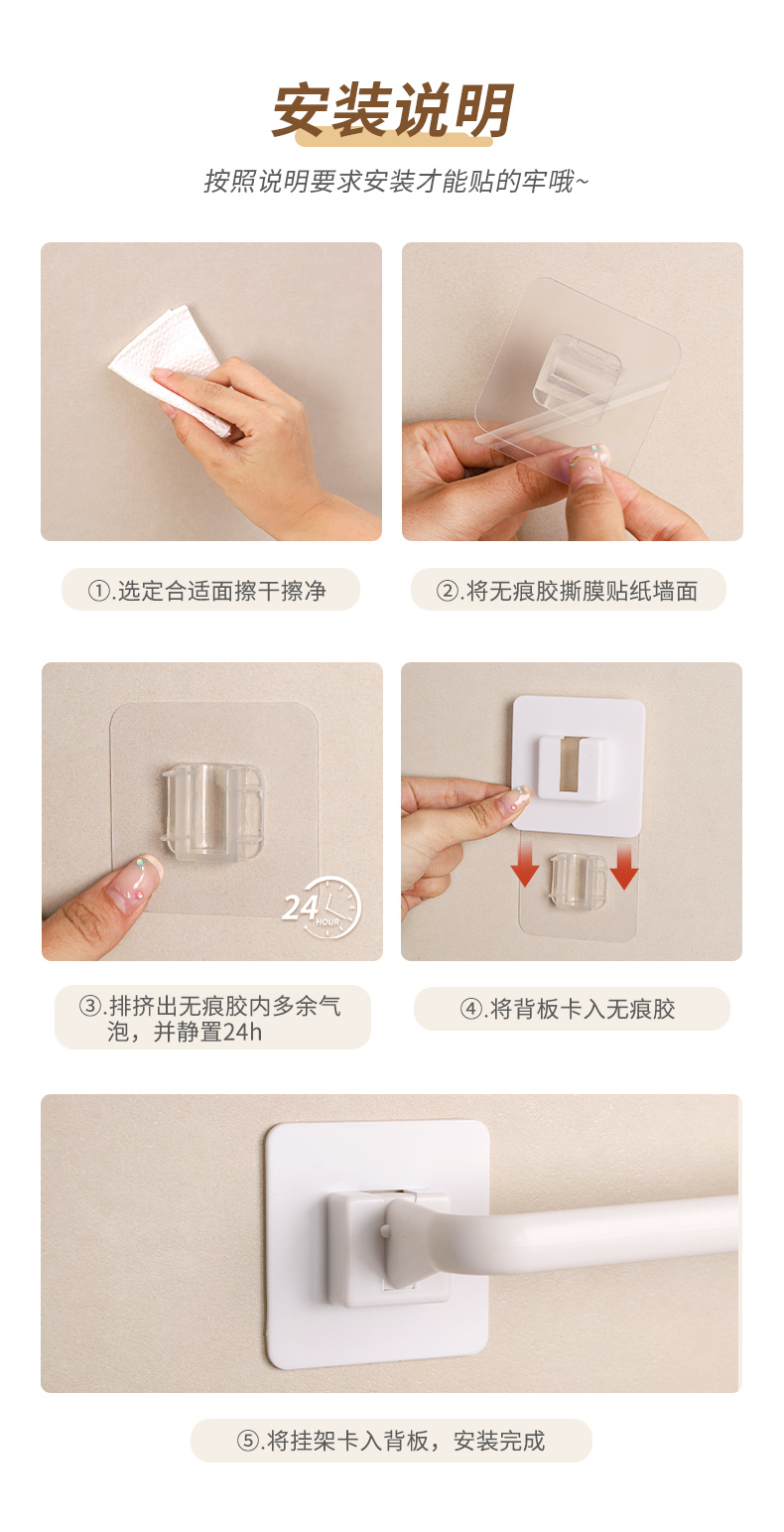 安装说明

按照说明要求安装才能贴的牢哦~

①.选定合适面擦干擦净

②.将无痕胶撕膜贴纸墙面

24 HOUR

③.排挤出无痕胶内多余气泡，并静置24h

④.将背板卡入无痕胶

⑤.将挂架卡入背板，安装完成