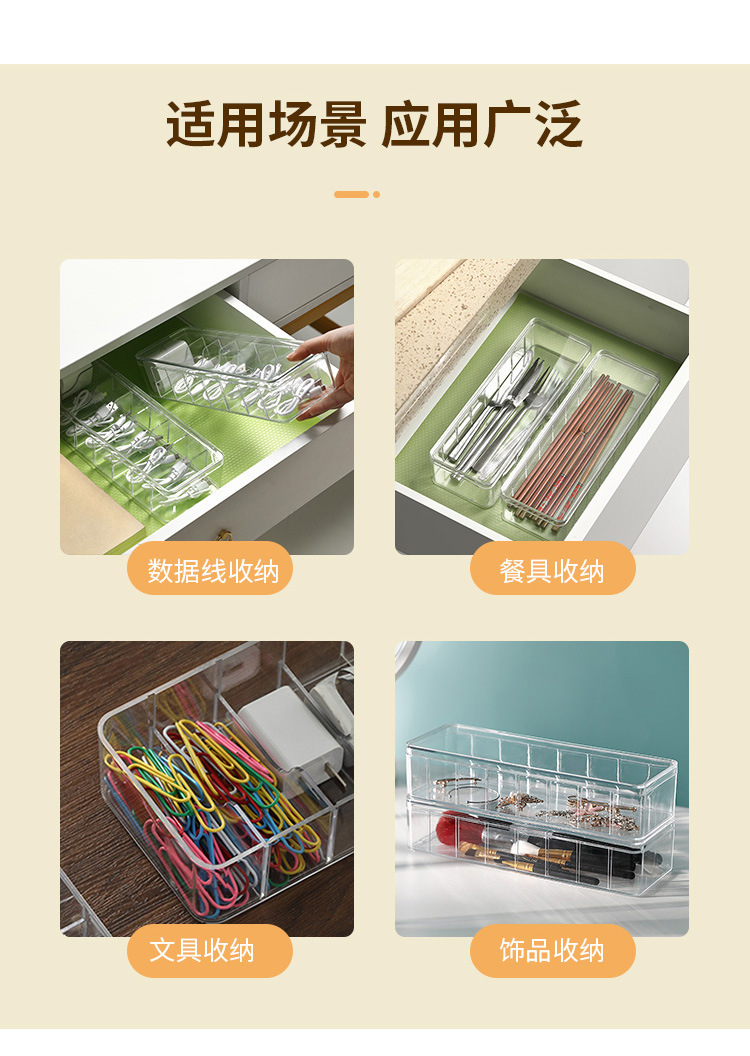 适用场景 应用广泛

数据线收纳

餐具收纳

文具收纳

饰品收纳