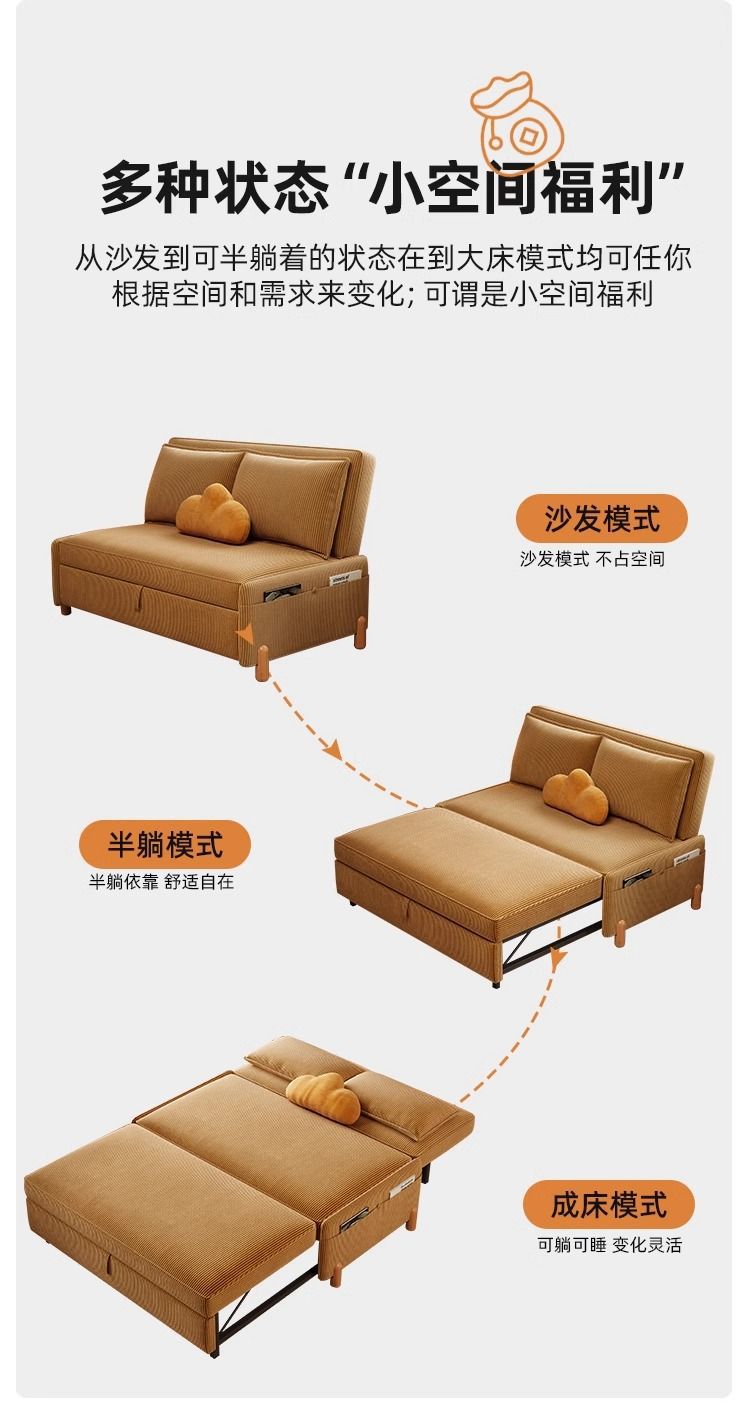 多种状态“小空间福利”

从沙发到可半躺着的状态在到大床模式均可任你根据空间和需求来变化; 可谓是小空间福利

沙发模式
沙发模式 不占空间

半躺模式
半躺依靠 舒适自在

成床模式
可躺可睡 变化灵活