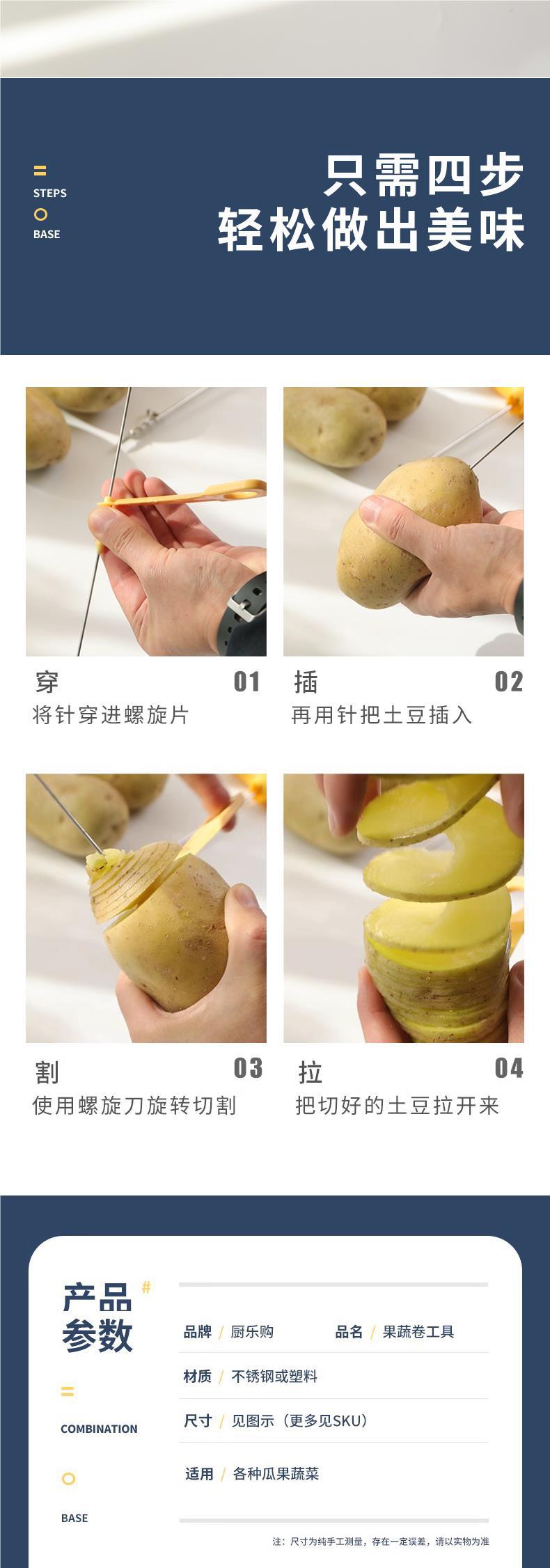 STEPS
BASE

只需四步
轻松做出美味

穿 01
将针穿进螺旋片

插 02
再用针把土豆插入

割 03
使用螺旋刀旋转切割

拉 04
把切好的土豆拉开来

产品参数 #

COMBINATION

BASE

品牌 / 厨乐购 品名 / 果蔬卷工具

材质 / 不锈钢或塑料

尺寸 / 见图示（更多见SKU）

适用 / 各种瓜果蔬菜

注：尺寸为纯手工测量，存在一定误差，请以实物为准