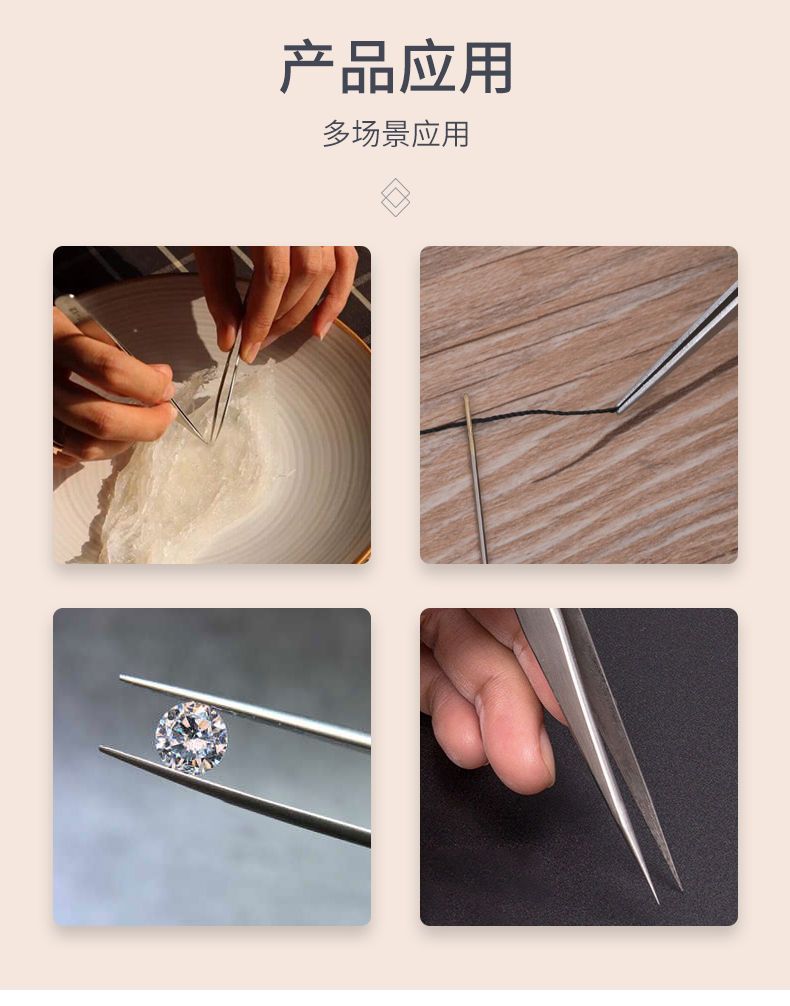 产品应用

多场景应用