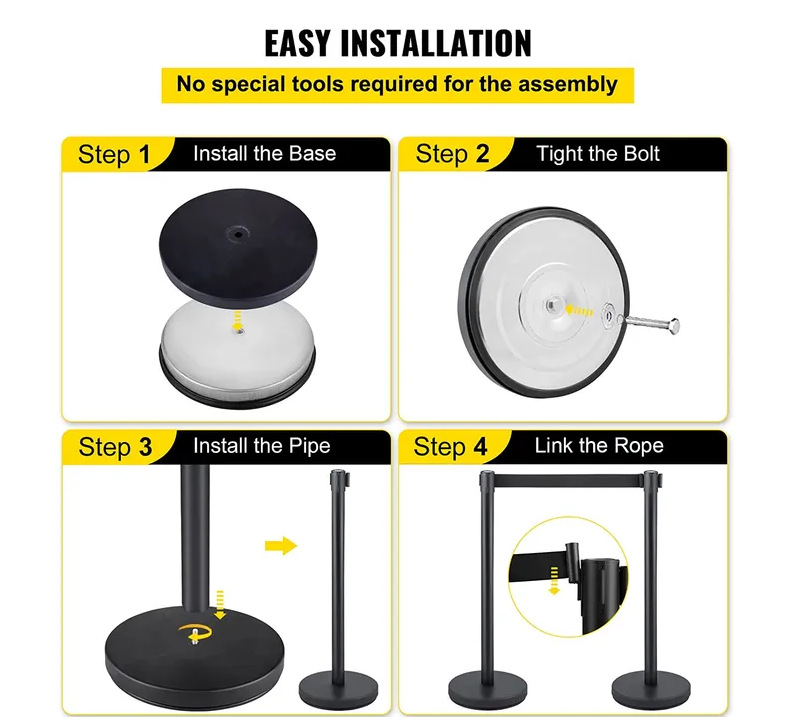 EASY INSTALLATION

No special tools required for the assembly

Step 1 Install the Base

Step 2 Tight the Bolt

Step 3 Install the Pipe

Step 4 Link the Rope