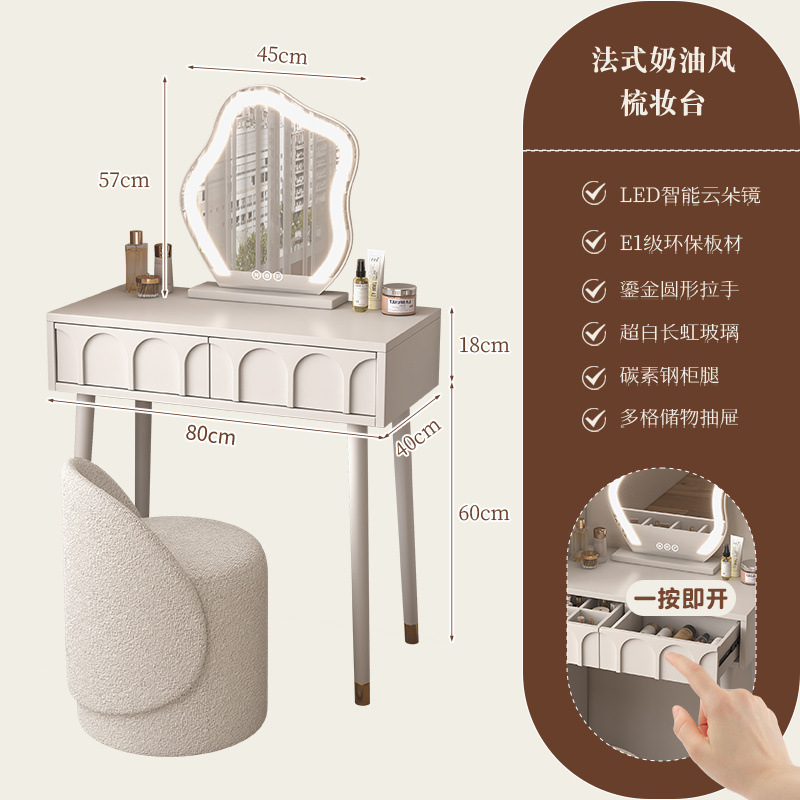 45cm

57cm

18cm

80cm

40cm

60cm

法式奶油风
梳妆台

LED智能云朵镜
E1级环保板材
鎏金圆形拉手
超白长虹玻璃
碳素钢柜腿
多格储物抽屉

一按即开