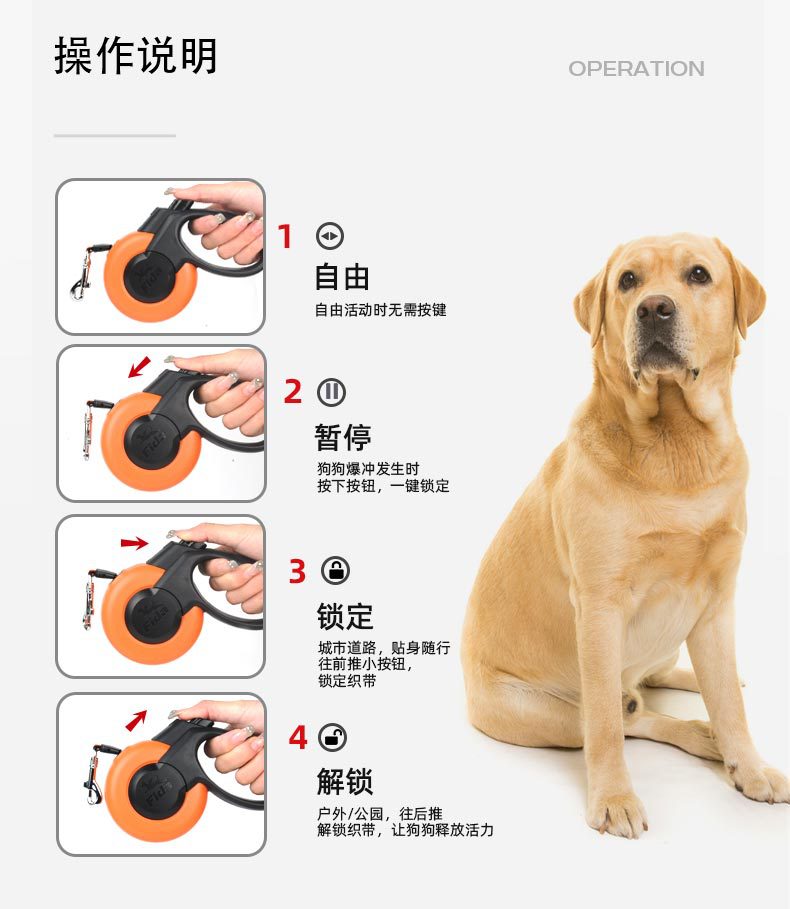 操作说明

OPERATION

Fida

1

自由

自由活动时无需按键

Fida

2

暂停

狗狗爆冲发生时
按下按钮，一键锁定

Fida

3

锁定

城市道路，贴身随行
往前推小按钮，
锁定织带

Fida

4

解锁

户外/公园，往后推
解锁织带，让狗狗释放活力