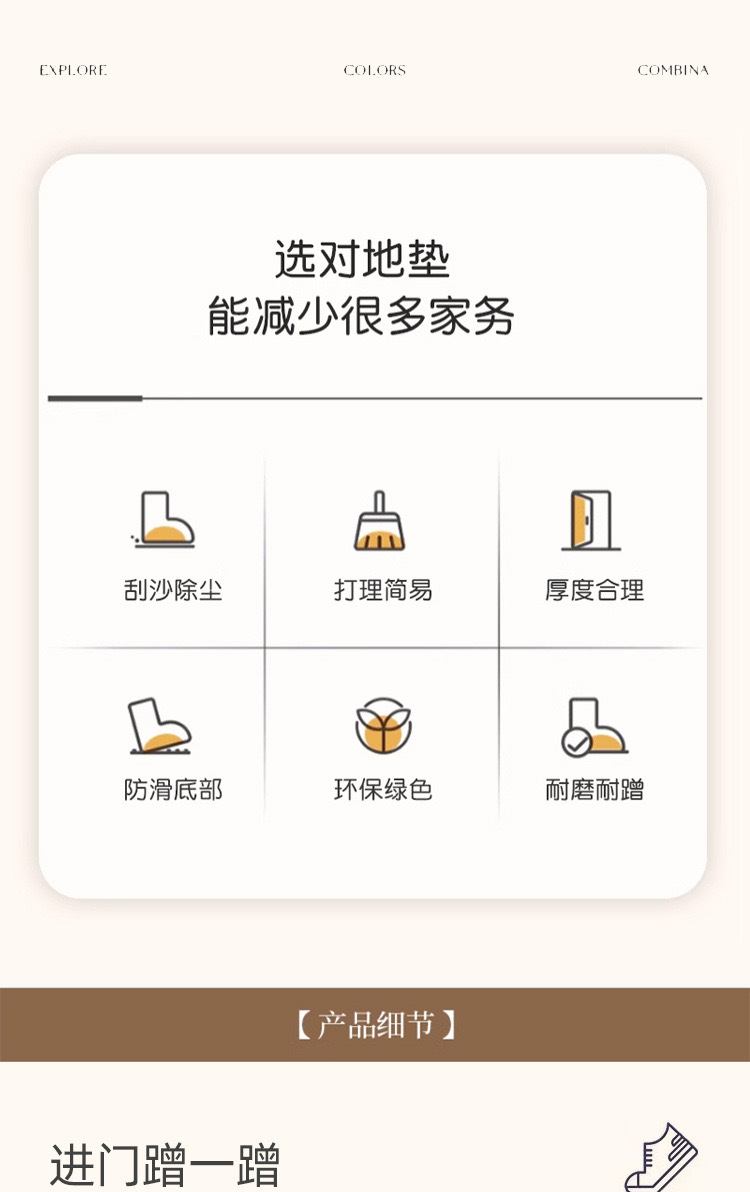 EXPLORE COLORS COMBINA

选对地垫
能减少很多家务

刮沙除尘

打理简易

厚度合理

防滑底部

环保绿色

耐磨耐蹭

【产品细节】

进门蹭一蹭