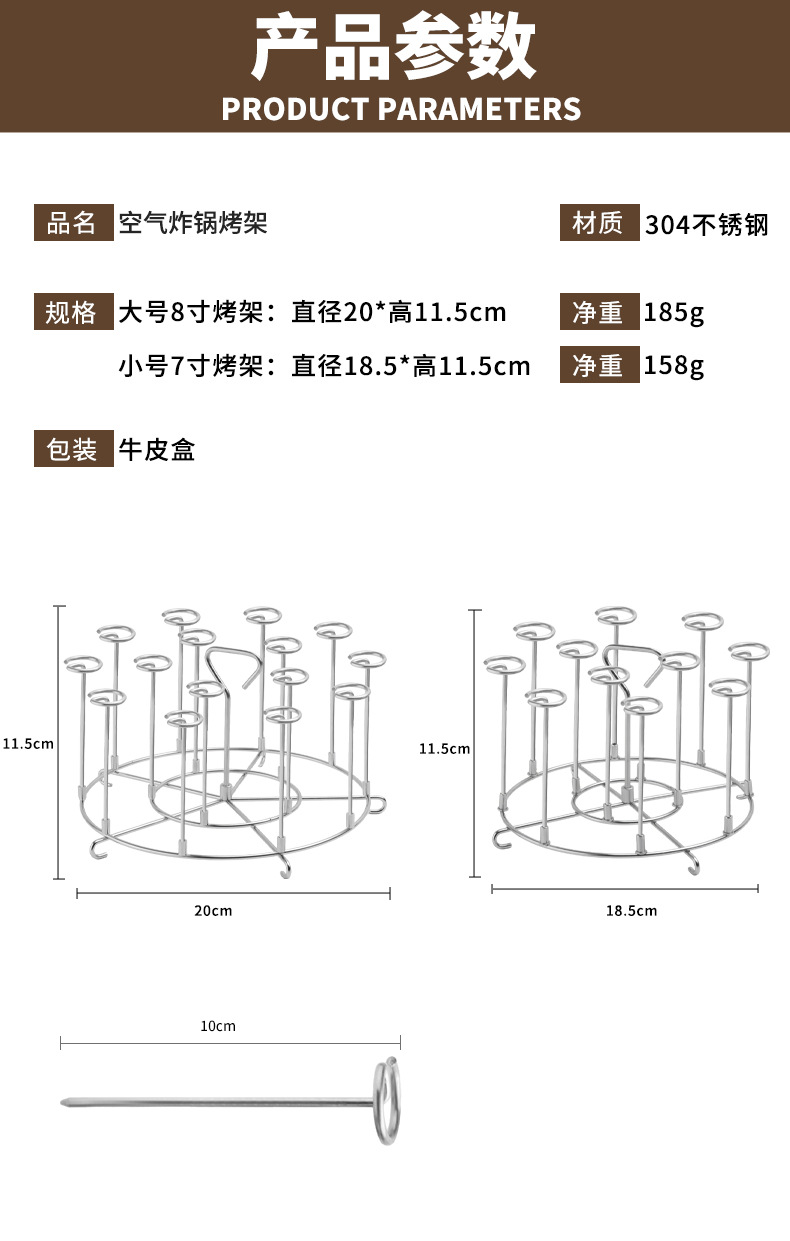 产品参数
PRODUCT PARAMETERS

品名 空气炸锅烤架

材质 304不锈钢

规格 大号8寸烤架：直径20*高11.5cm

净重 185g

小号7寸烤架：直径18.5*高11.5cm

净重 158g

包装 牛皮盒

11.5cm

20cm

11.5cm

18.5cm

10cm