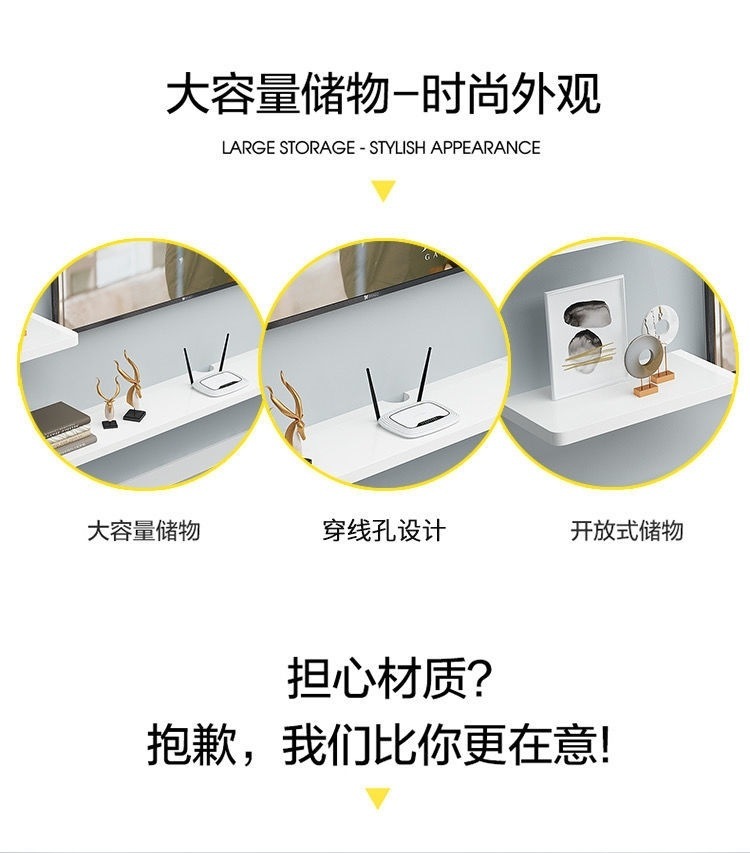 大容量储物–时尚外观

LARGE STORAGE - STYLISH APPEARANCE

大容量储物

穿线孔设计

开放式储物

担心材质?

抱歉，我们比你更在意!