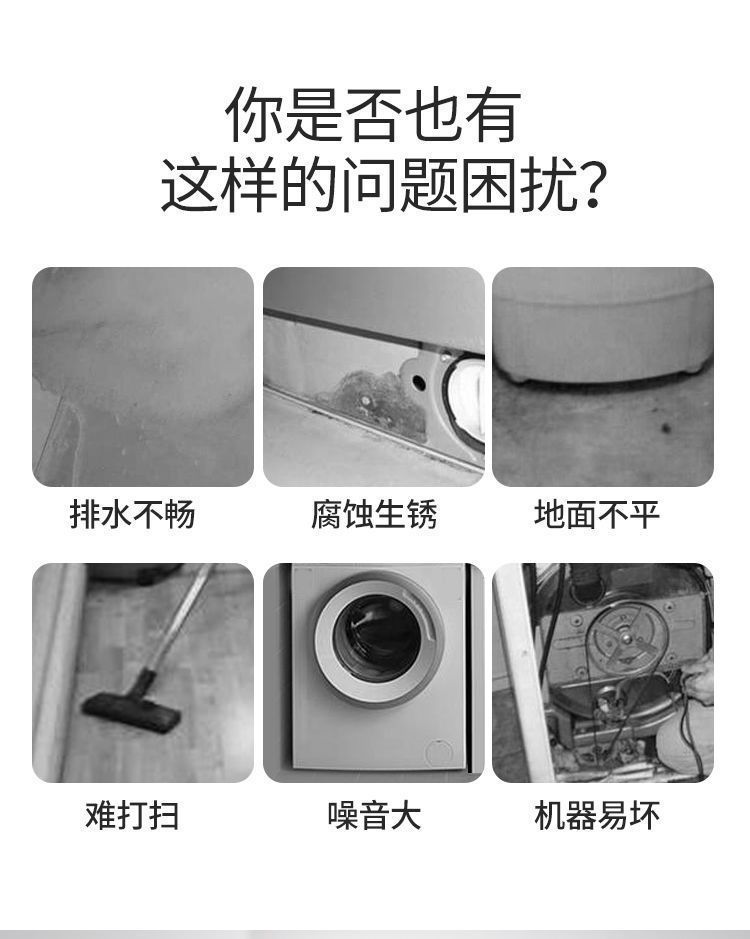 你是否也有
这样的问题困扰?

排水不畅

腐蚀生锈

地面不平

难打扫

噪音大

机器易坏