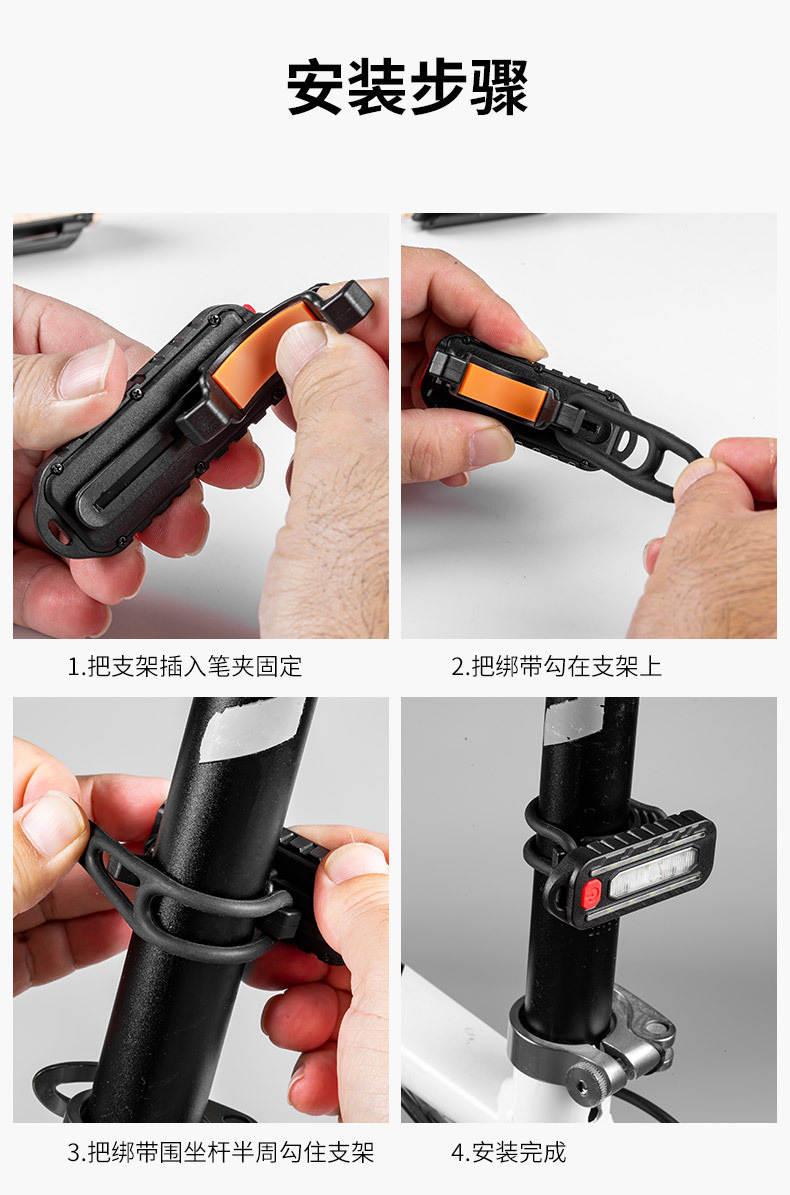 安装步骤

1.把支架插入笔夹固定

2.把绑带勾在支架上

3.把绑带围坐杆半周勾住支架

4.安装完成