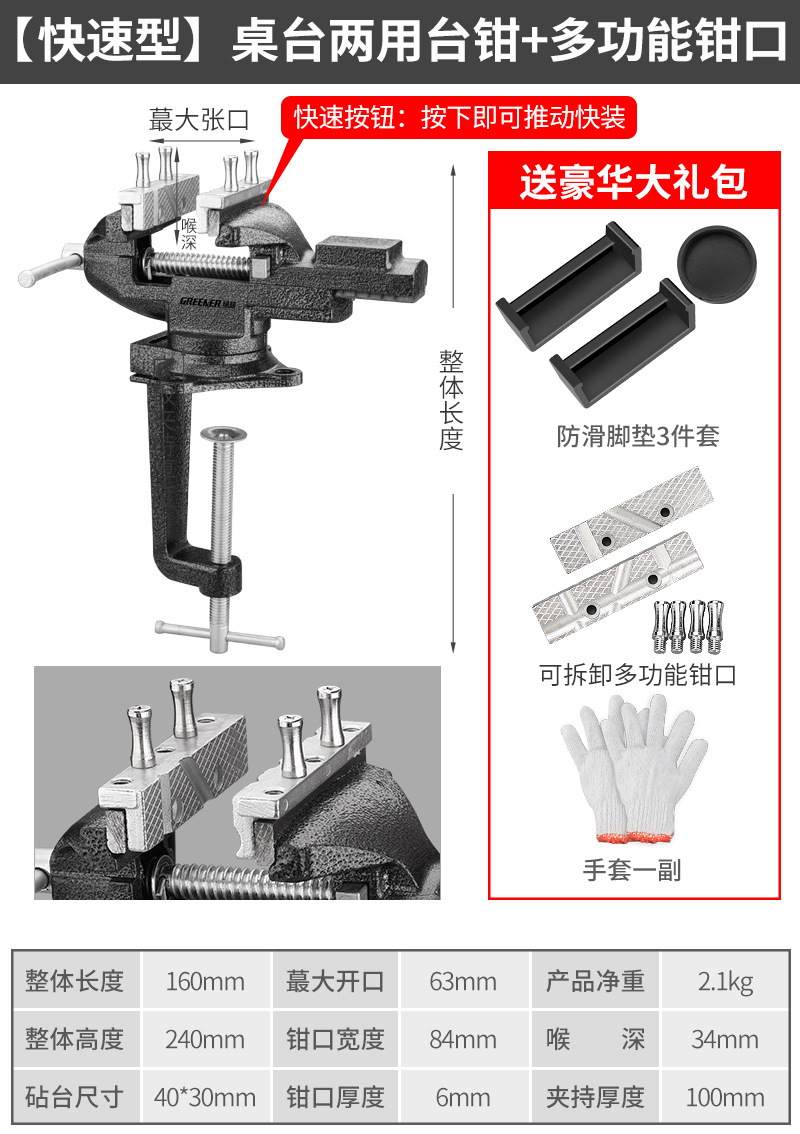 【快速型】桌台两用台钳+多功能钳口

最大张口

快速按钮：按下即可推动快装

喉深

GREENER

整体长度

送豪华大礼包

防滑脚垫3件套

可拆卸多功能钳口

手套一副

| 整体长度 | 160mm | 最大开口 | 63mm | 产品净重 | 2.1kg |
|---|---|---|---|---|---|
| 整体高度 | 240mm | 钳口宽度 | 84mm | 喉　　深 | 34mm |
| 砧台尺寸 | 40*30mm | 钳口厚度 | 6mm | 夹持厚度 | 100mm |