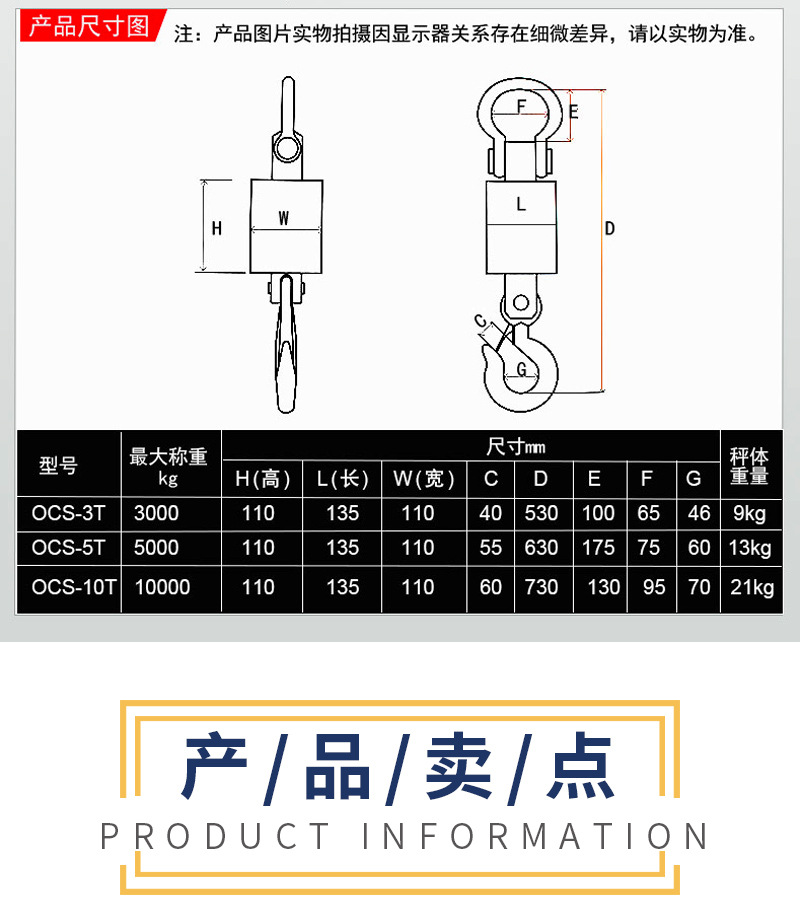 产品尺寸图 注：产品图片实物拍摄因显示器关系存在细微差异，请以实物为准。

H W F E L D C G

| 型号 | 最大称重 kg | 尺寸mm H(高) | L(长) | W(宽) | C | D | E | F | G | 秤体重量 |
|---|---|---|---|---|---|---|---|---|---|---|
| OCS-3T | 3000 | 110 | 135 | 110 | 40 | 530 | 100 | 65 | 46 | 9kg |
| OCS-5T | 5000 | 110 | 135 | 110 | 55 | 630 | 175 | 75 | 60 | 13kg |
| OCS-10T | 10000 | 110 | 135 | 110 | 60 | 730 | 130 | 95 | 70 | 21kg |

产/品/卖/点
PRODUCT INFORMATION