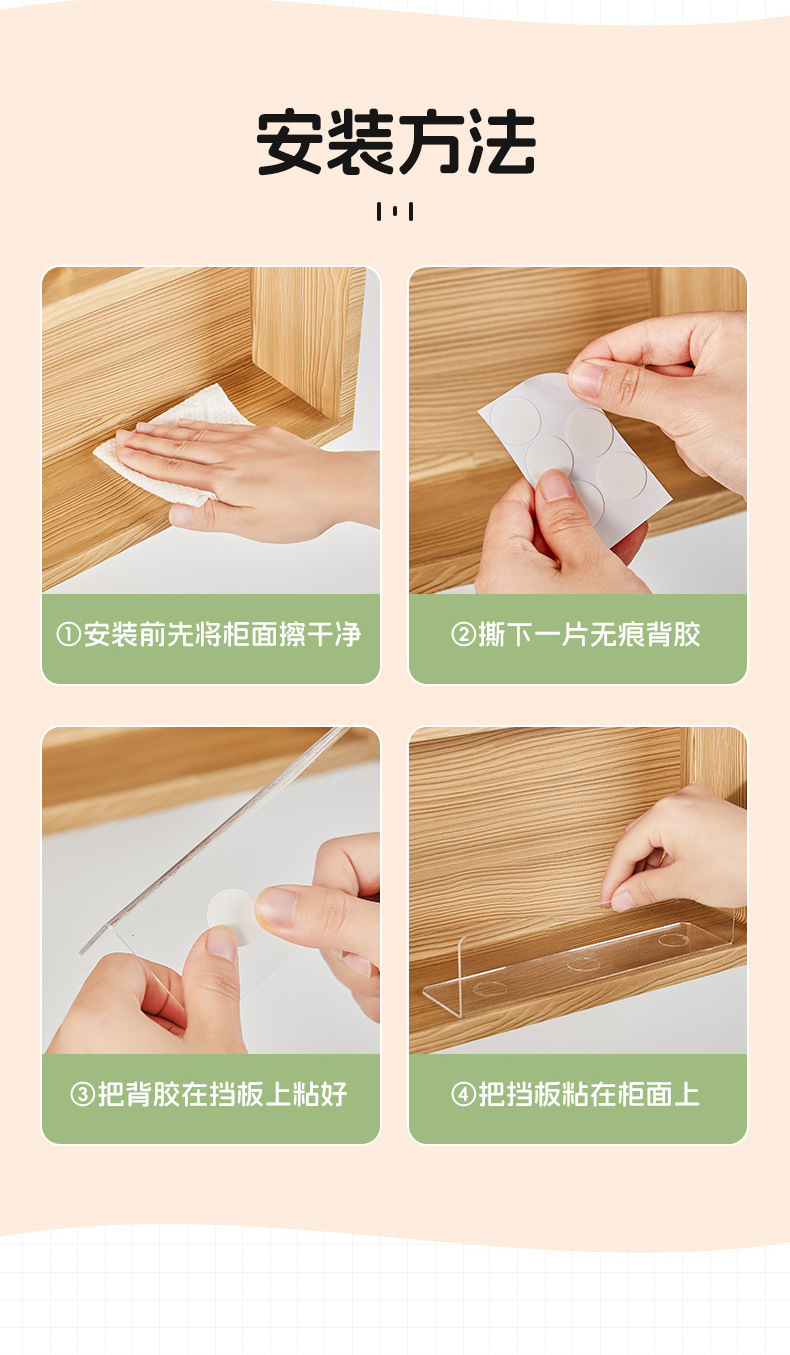 安装方法

①安装前先将柜面擦干净

②撕下一片无痕背胶

③把背胶在挡板上粘好

④把挡板粘在柜面上