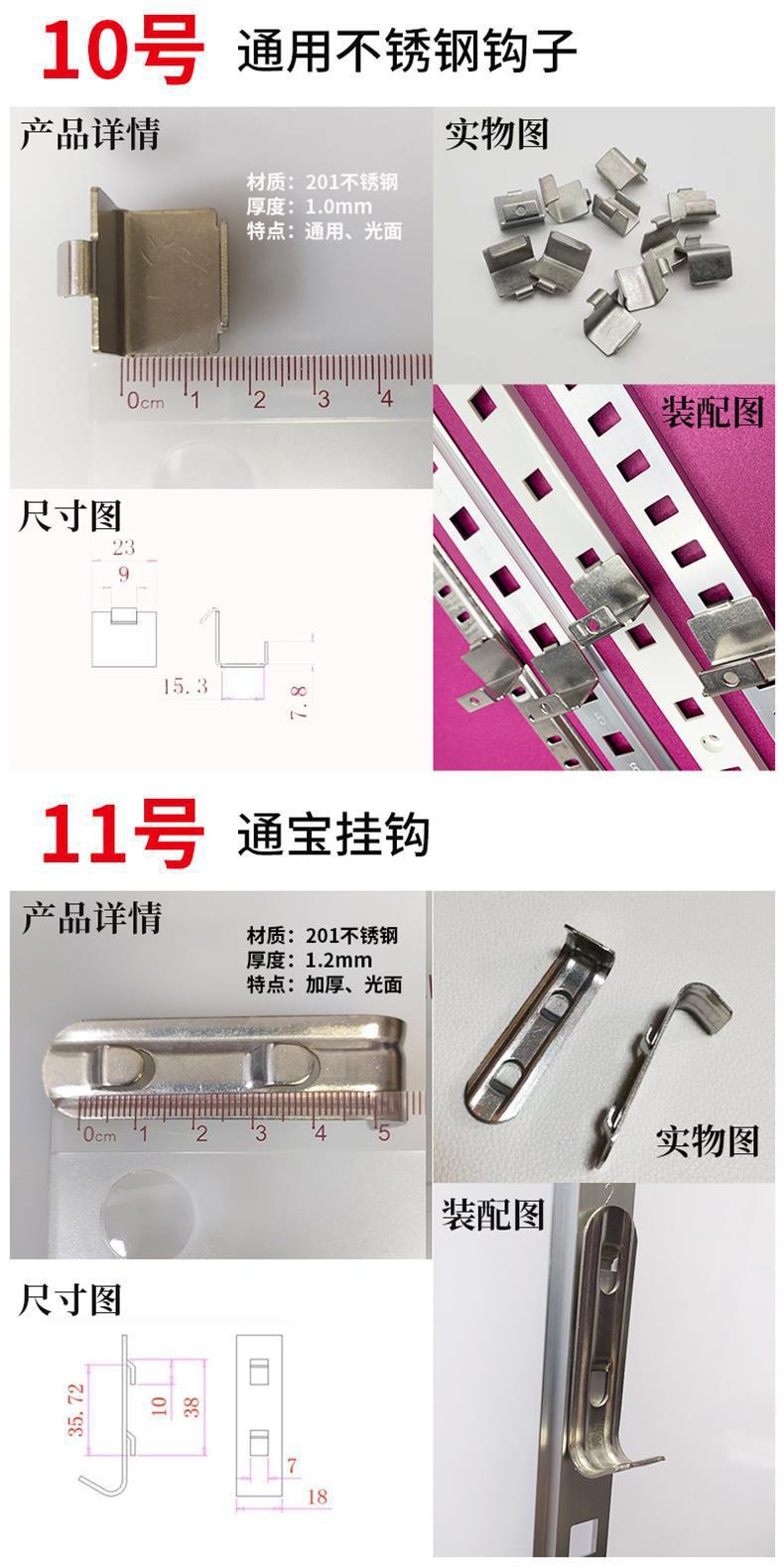 10号 通用不锈钢钩子

产品详情

材质：201不锈钢
厚度：1.0mm
特点：通用、光面

0cm 1 2 3 4

实物图

装配图

尺寸图

23
9
15.3
7.8

11号 通宝挂钩

产品详情

材质：201不锈钢
厚度：1.2mm
特点：加厚、光面

0cm 1 2 3 4 5

实物图

装配图

尺寸图

35.72
10
38
7
18