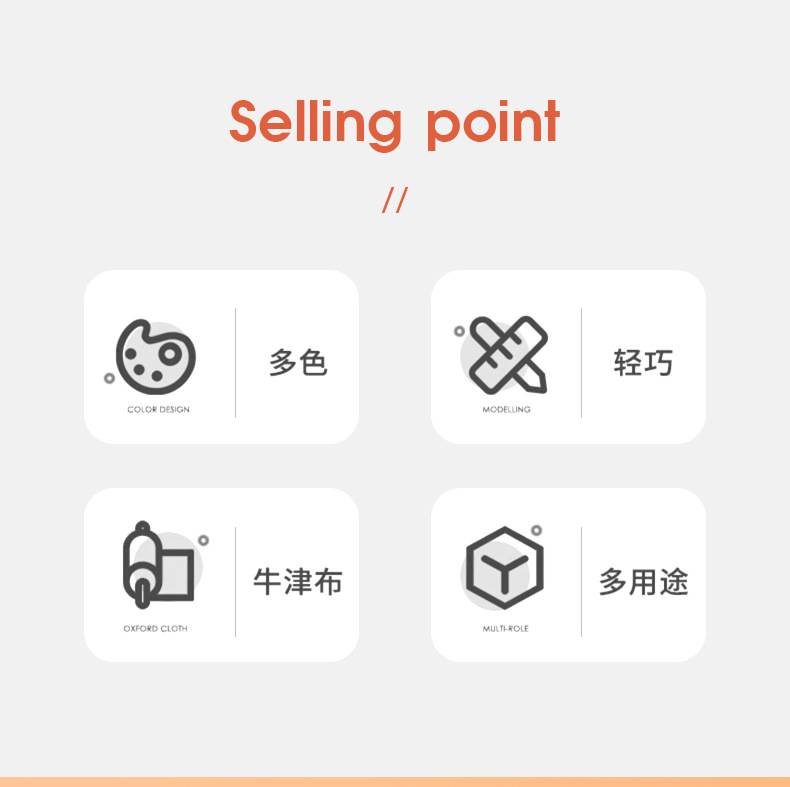 Selling point

//

COLOR DESIGN

多色

MODELLING

轻巧

OXFORD CLOTH

牛津布

MULTI-ROLE

多用途