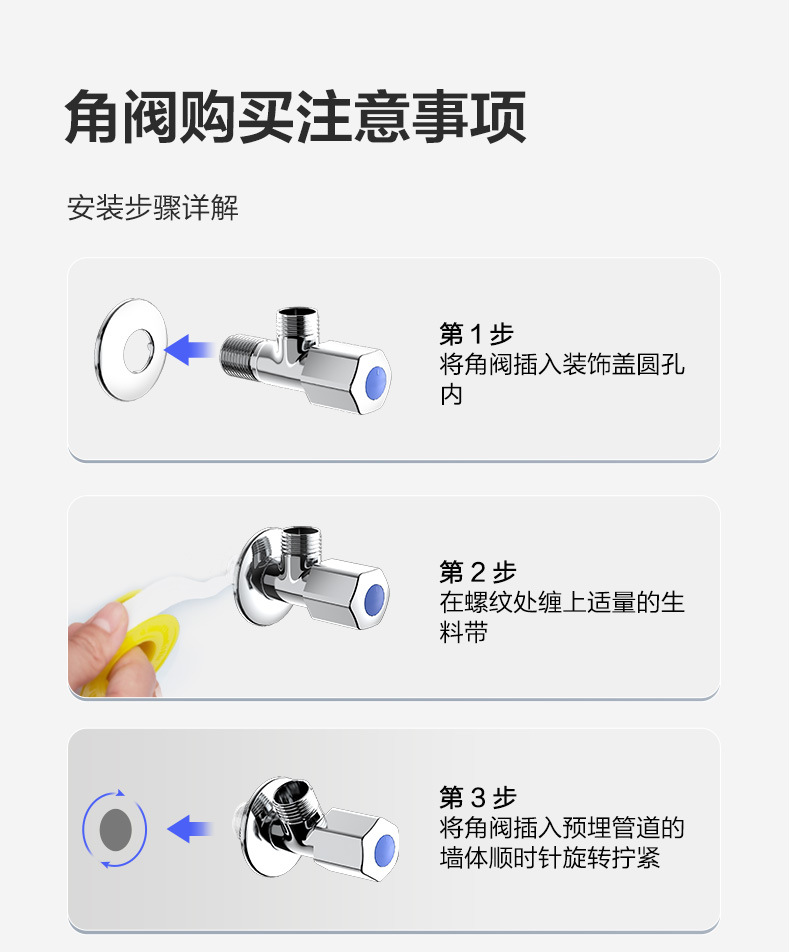 角阀购买注意事项

安装步骤详解

第 1 步
将角阀插入装饰盖圆孔内

第 2 步
在螺纹处缠上适量的生料带

第 3 步
将角阀插入预埋管道的墙体顺时针旋转拧紧