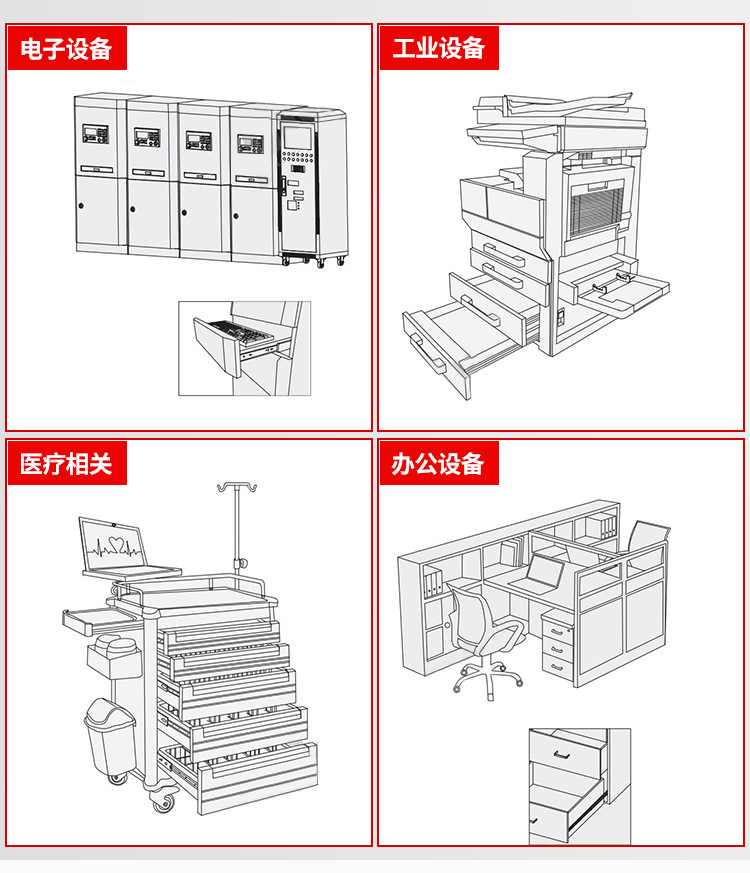 电子设备

工业设备

医疗相关

办公设备