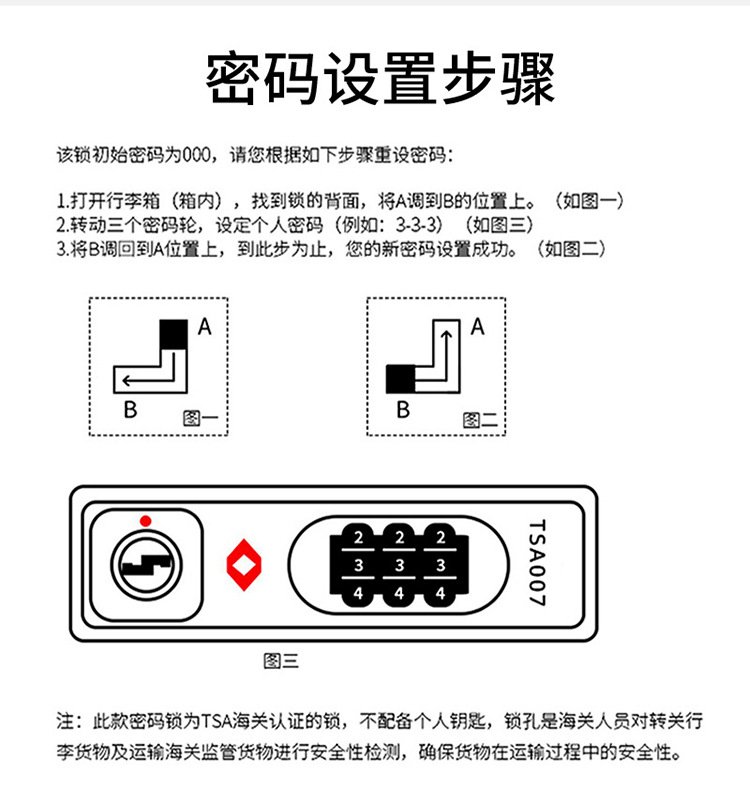 密码设置步骤

该锁初始密码为000，请您根据如下步骤重设密码：

1.打开行李箱（箱内），找到锁的背面，将A调到B的位置上。（如图一）
2.转动三个密码轮，设定个人密码（例如：3-3-3）（如图三）
3.将B调回到A位置上，到此步为止，您的新密码设置成功。（如图二）

A
B
图一

A
B
图二

2 2 2
3 3 3
4 4 4
TSA007

图三

注：此款密码锁为TSA海关认证的锁，不配备个人钥匙，锁孔是海关人员对转关行李货物及运输海关监管货物进行安全性检测，确保货物在运输过程中的安全性。