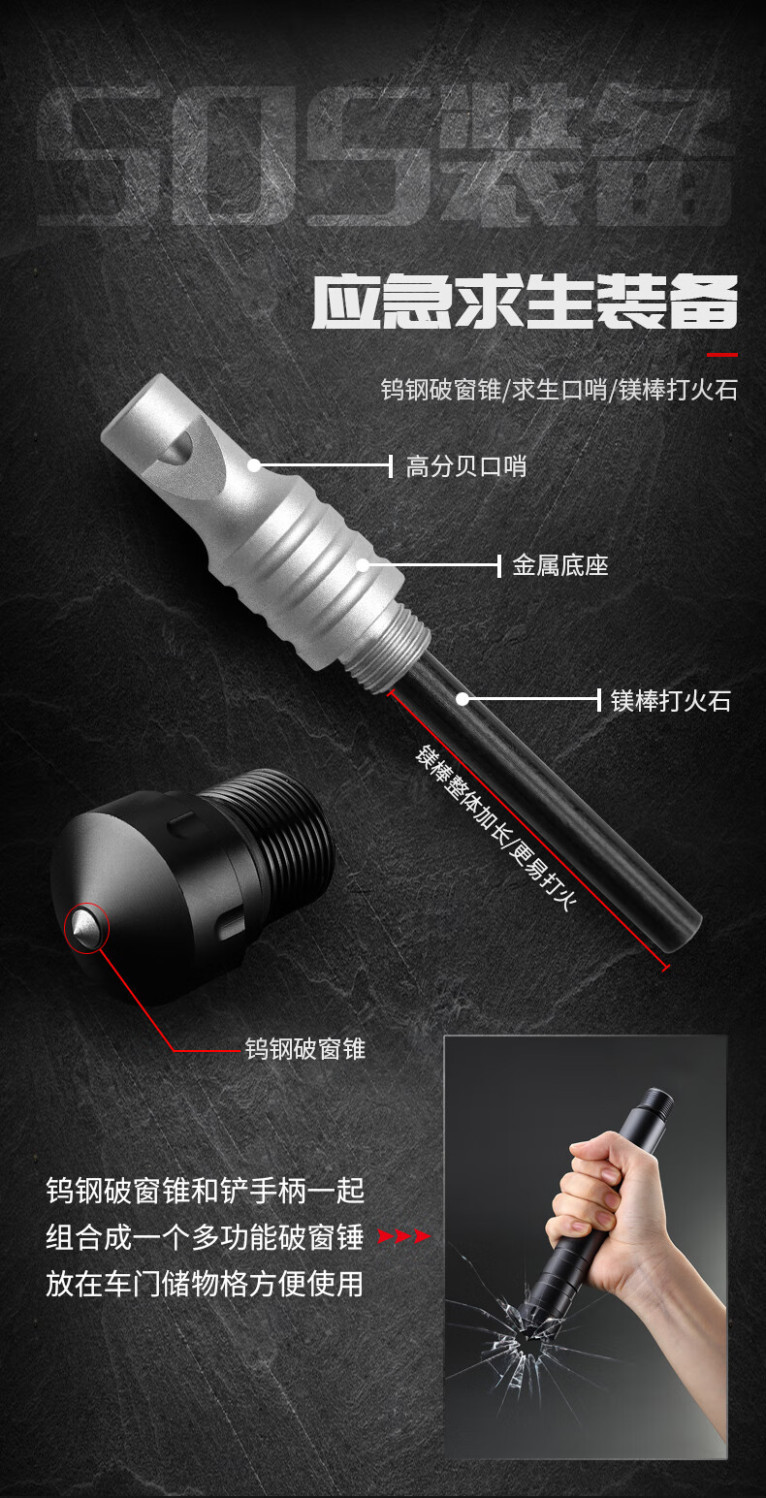 SOS装备

应急求生装备

钨钢破窗锥/求生口哨/镁棒打火石

高分贝口哨

金属底座

镁棒打火石

镁棒整体加长/更易打火

钨钢破窗锥

钨钢破窗锥和铲手柄一起
组合成一个多功能破窗锤
放在车门储物格方便使用