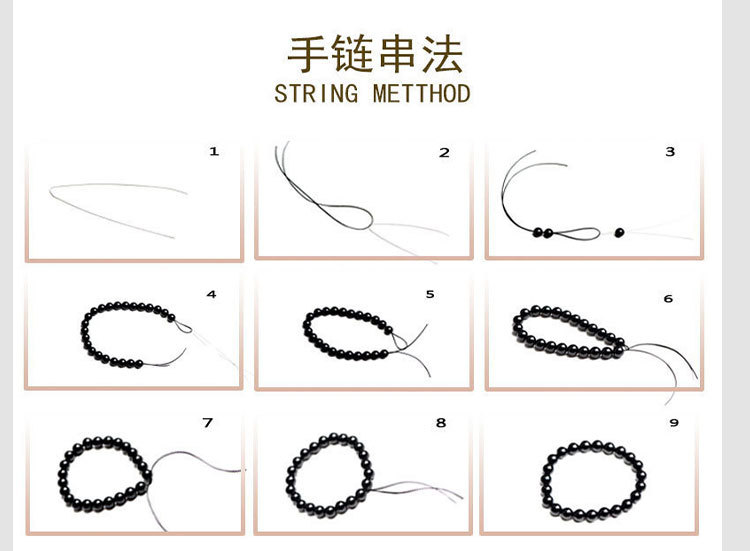 手链串法
STRING METTHOD

1

2

3

4

5

6

7

8

9