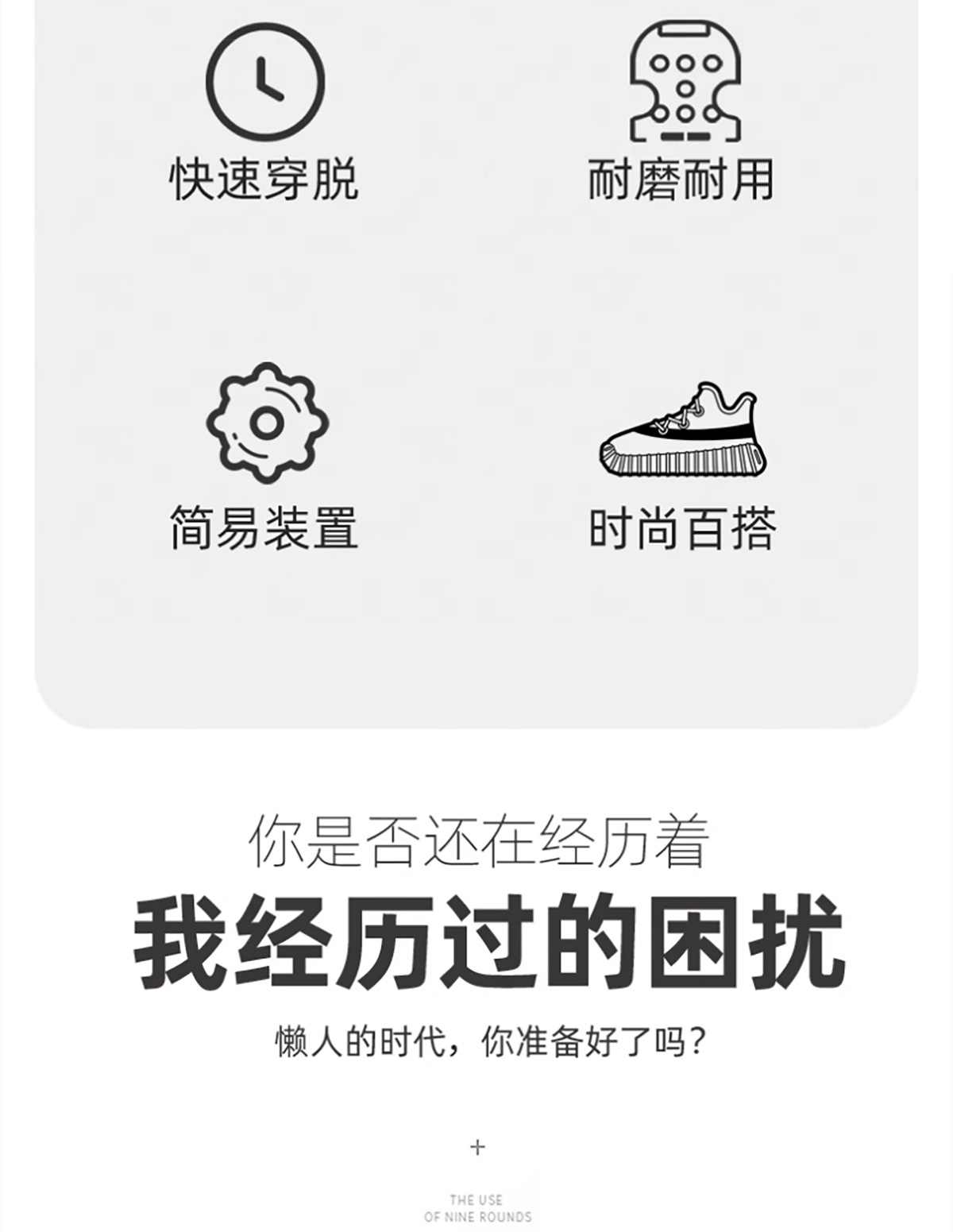 快速穿脱

耐磨耐用

简易装置

时尚百搭

你是否还在经历着

我经历过的困扰

懒人的时代，你准备好了吗？

+

THE USE
OF NINE ROUNDS