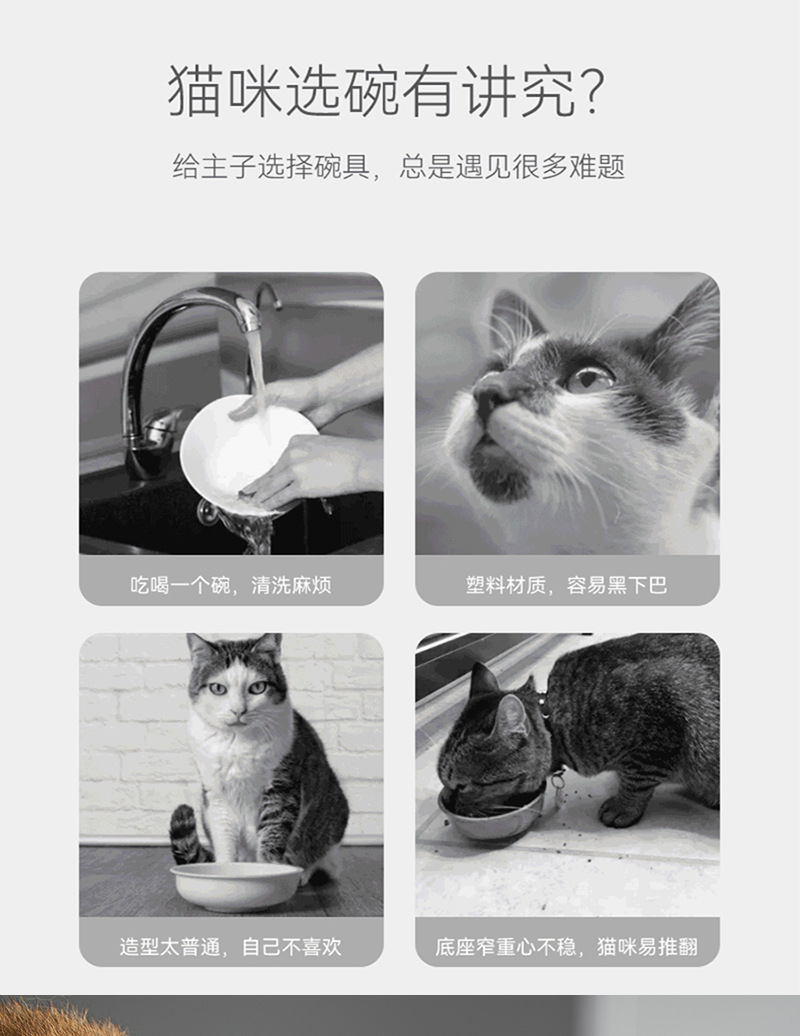 猫咪选碗有讲究?

给主子选择碗具，总是遇见很多难题

吃喝一个碗，清洗麻烦

塑料材质，容易黑下巴

造型太普通，自己不喜欢

底座窄重心不稳，猫咪易推翻