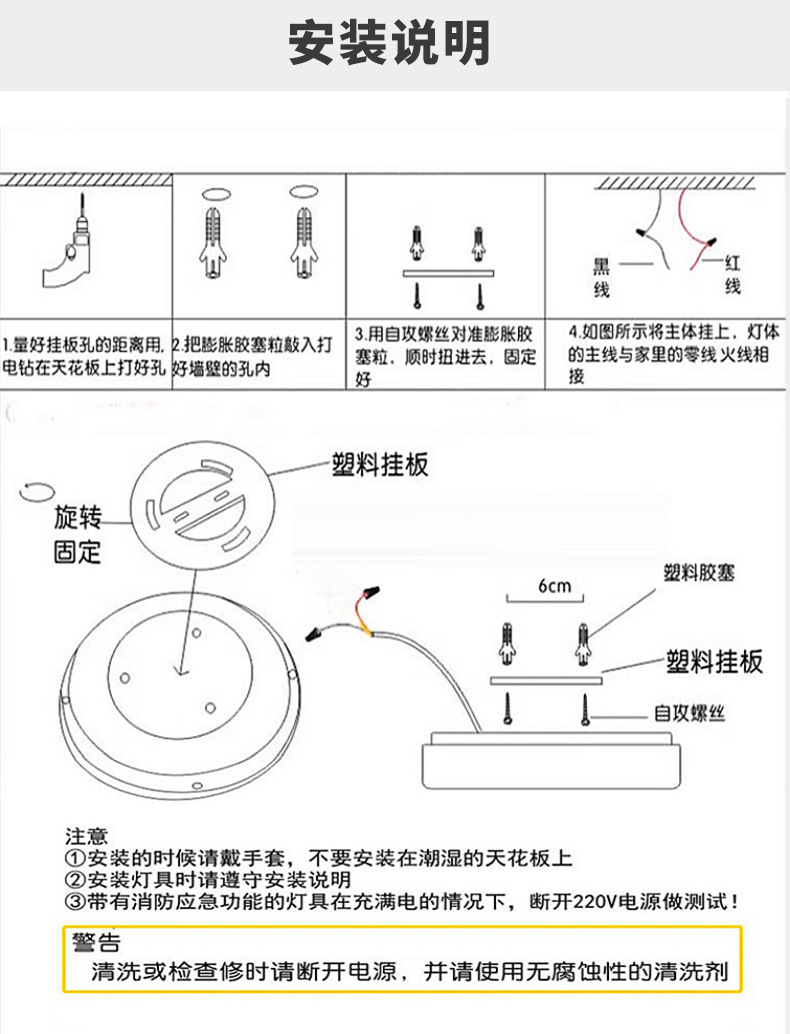 安装说明

黑线

红线

1.量好挂板孔的距离用,电钻在天花板上打好孔

2.把膨胀胶塞粒敲入打好墙壁的孔内

3.用自攻螺丝对准膨胀胶塞粒，顺时扭进去，固定好

4.如图所示将主体挂上，灯体的主线与家里的零线火线相接

塑料挂板

旋转固定

6cm

塑料胶塞

塑料挂板

自攻螺丝

注意
①安装的时候请戴手套，不要安装在潮湿的天花板上
②安装灯具时请遵守安装说明
③带有消防应急功能的灯具在充满电的情况下，断开220V电源做测试！

警告
清洗或检查修时请断开电源，并请使用无腐蚀性的清洗剂