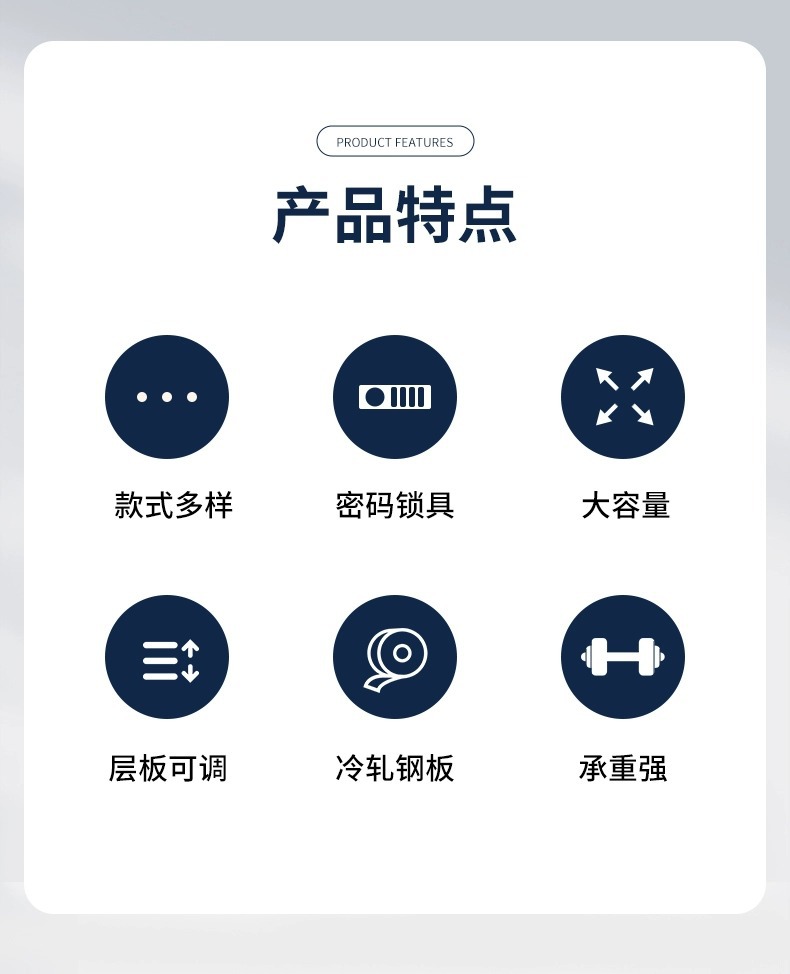 PRODUCT FEATURES

产品特点

款式多样

密码锁具

大容量

层板可调

冷轧钢板

承重强