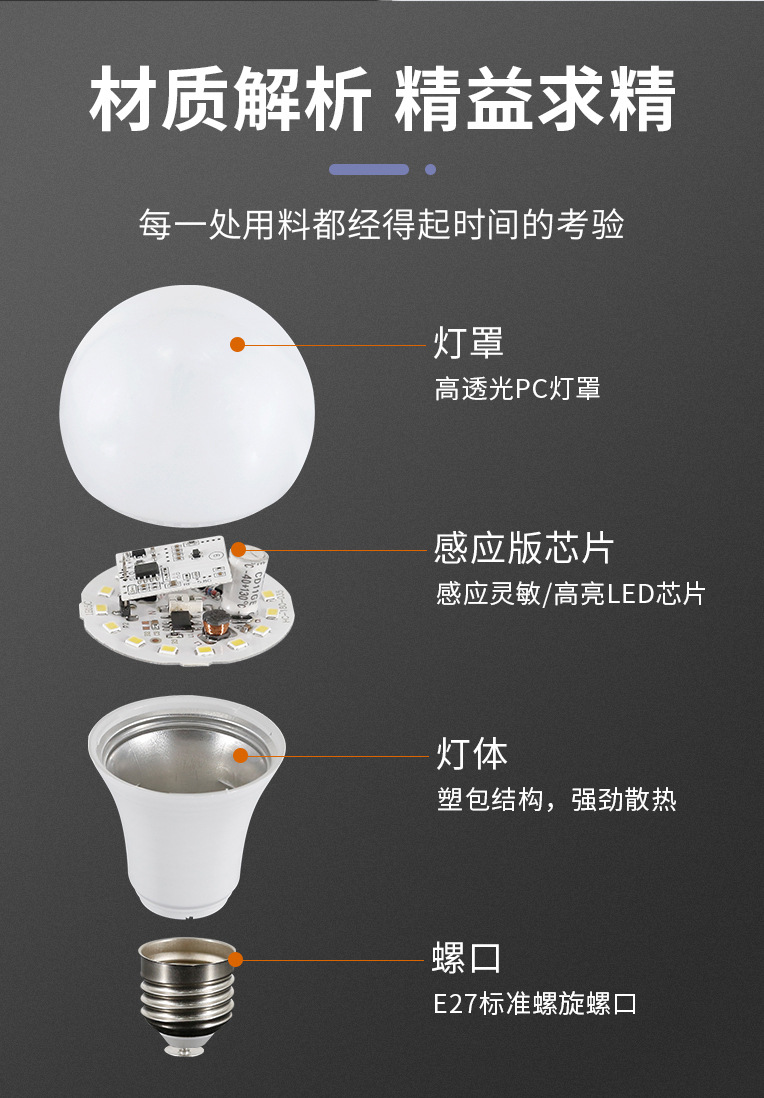 材质解析 精益求精

每一处用料都经得起时间的考验

灯罩
高透光PC灯罩

感应版芯片
感应灵敏/高亮LED芯片

灯体
塑包结构，强劲散热

螺口
E27标准螺旋螺口