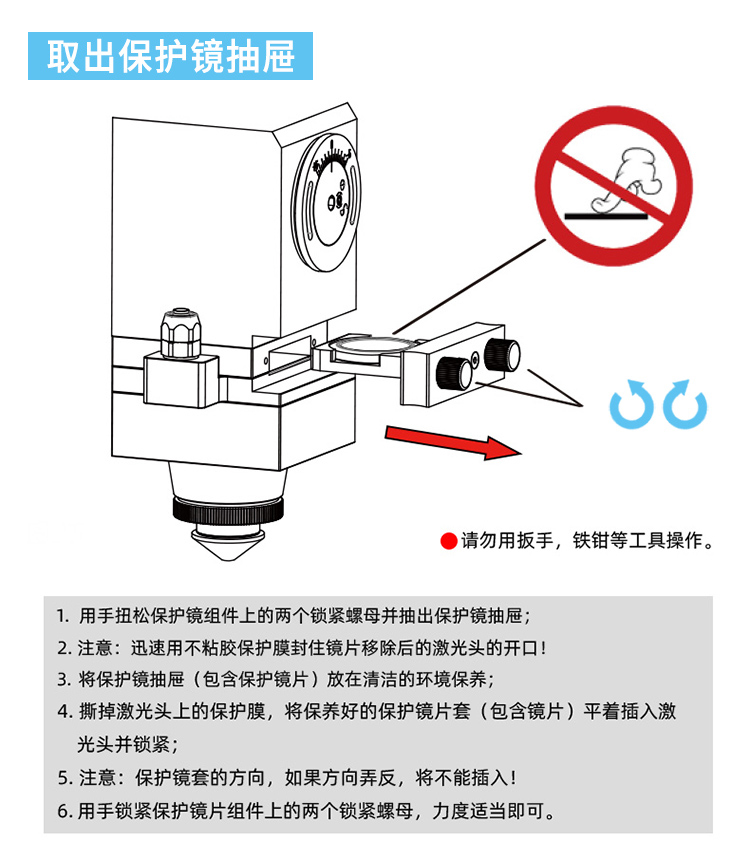 取出保护镜抽屉

请勿用扳手，铁钳等工具操作。

1. 用手扭松保护镜组件上的两个锁紧螺母并抽出保护镜抽屉；
2. 注意：迅速用不粘胶保护膜封住镜片移除后的激光头的开口！
3. 将保护镜抽屉（包含保护镜片）放在清洁的环境保养；
4. 撕掉激光头上的保护膜，将保养好的保护镜片套（包含镜片）平着插入激光头并锁紧；
5. 注意：保护镜套的方向，如果方向弄反，将不能插入！
6. 用手锁紧保护镜片组件上的两个锁紧螺母，力度适当即可。