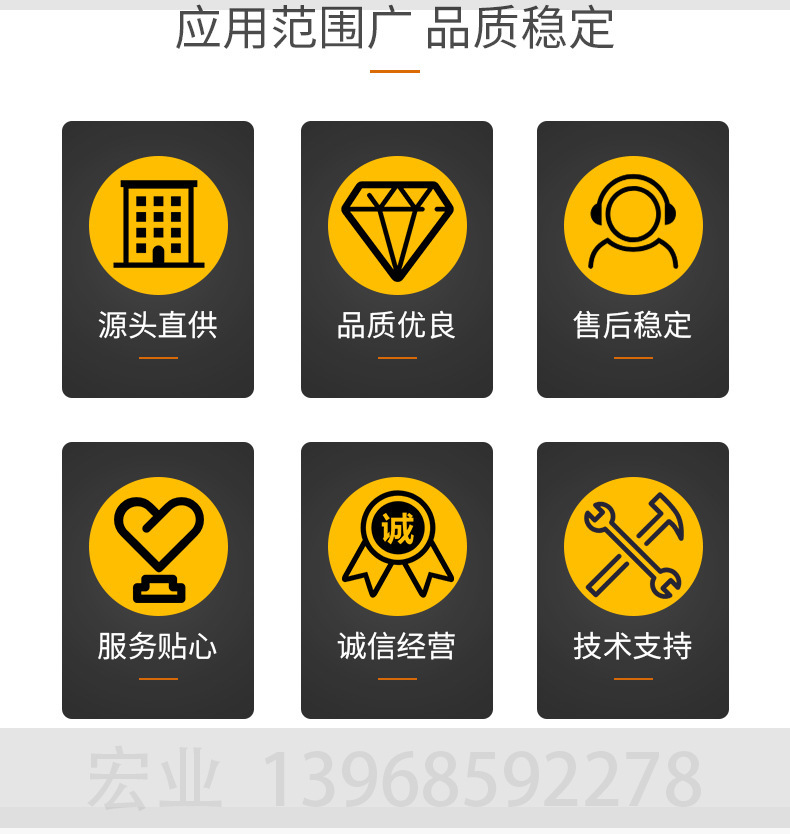 应用范围广 品质稳定

源头直供

品质优良

售后稳定

服务贴心

诚

诚信经营

技术支持

宏业 13968592278