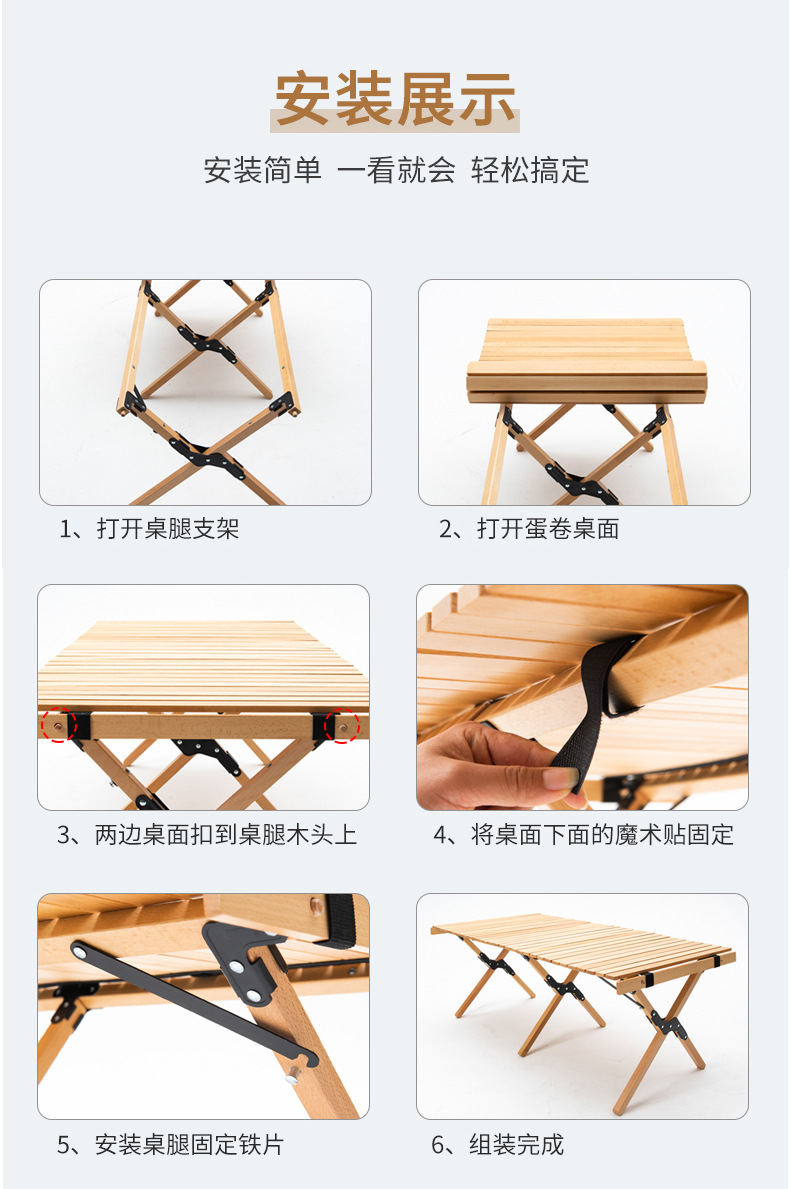 安装展示

安装简单 一看就会 轻松搞定

1、打开桌腿支架

2、打开蛋卷桌面

3、两边桌面扣到桌腿木头上

4、将桌面下面的魔术贴固定

5、安装桌腿固定铁片

6、组装完成