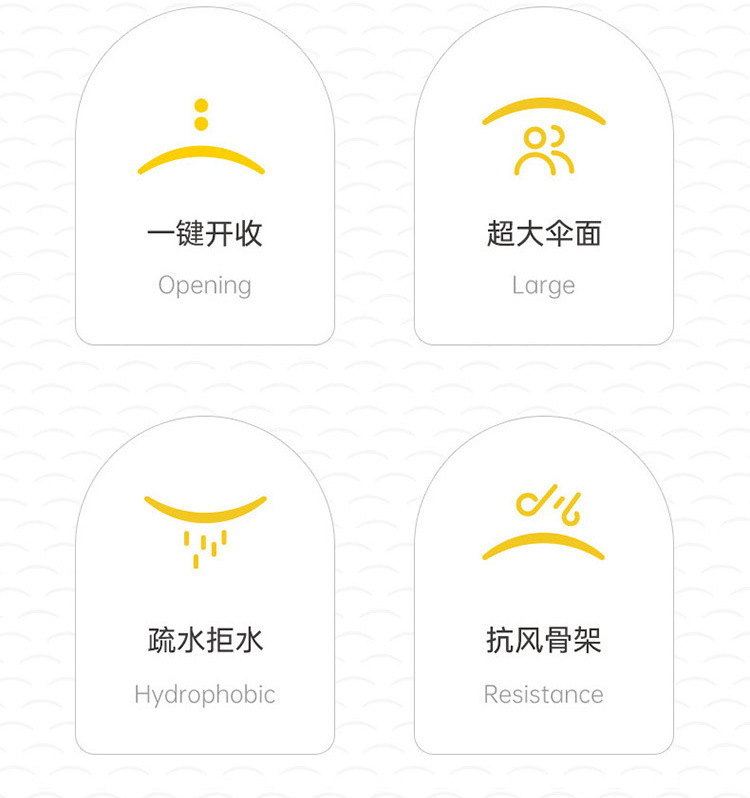 一键开收

Opening

超大伞面

Large

疏水拒水

Hydrophobic

抗风骨架

Resistance