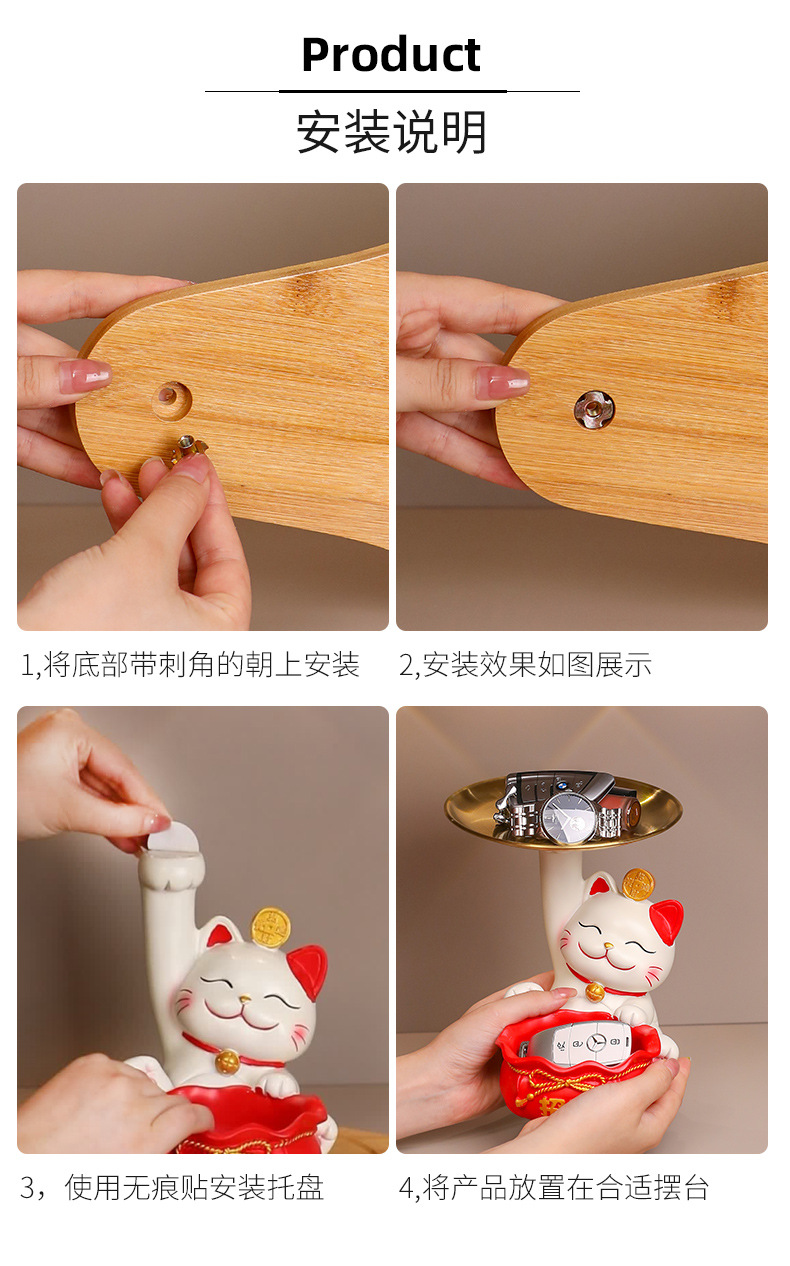 Product

安装说明

1,将底部带刺角的朝上安装

2,安装效果如图展示

3，使用无痕贴安装托盘

4,将产品放置在合适摆台