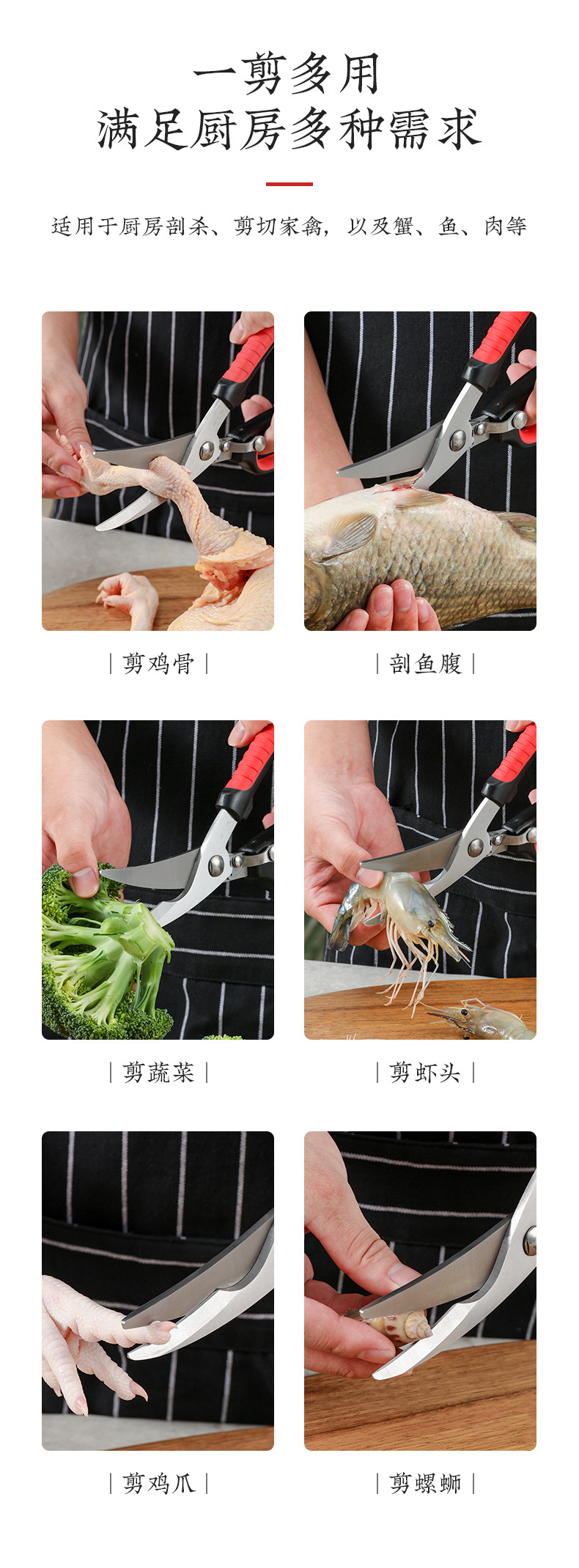 一剪多用
满足厨房多种需求

适用于厨房剖杀、剪切家禽，以及蟹、鱼、肉等

| 剪鸡骨 |

| 剖鱼腹 |

| 剪蔬菜 |

| 剪虾头 |

| 剪鸡爪 |

| 剪螺蛳 |