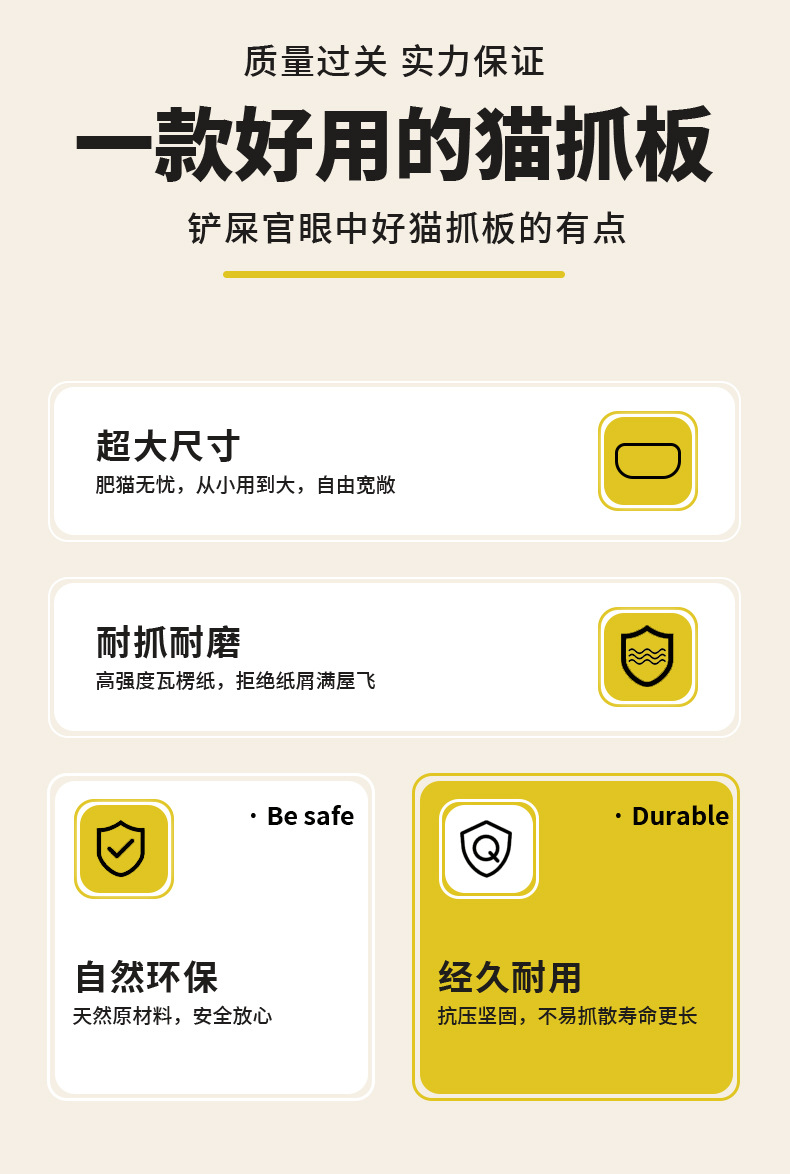 质量过关 实力保证

一款好用的猫抓板

铲屎官眼中好猫抓板的有点

超大尺寸

肥猫无忧，从小用到大，自由宽敞

耐抓耐磨

高强度瓦楞纸，拒绝纸屑满屋飞

· Be safe

自然环保

天然原材料，安全放心

· Durable

经久耐用

抗压坚固，不易抓散寿命更长