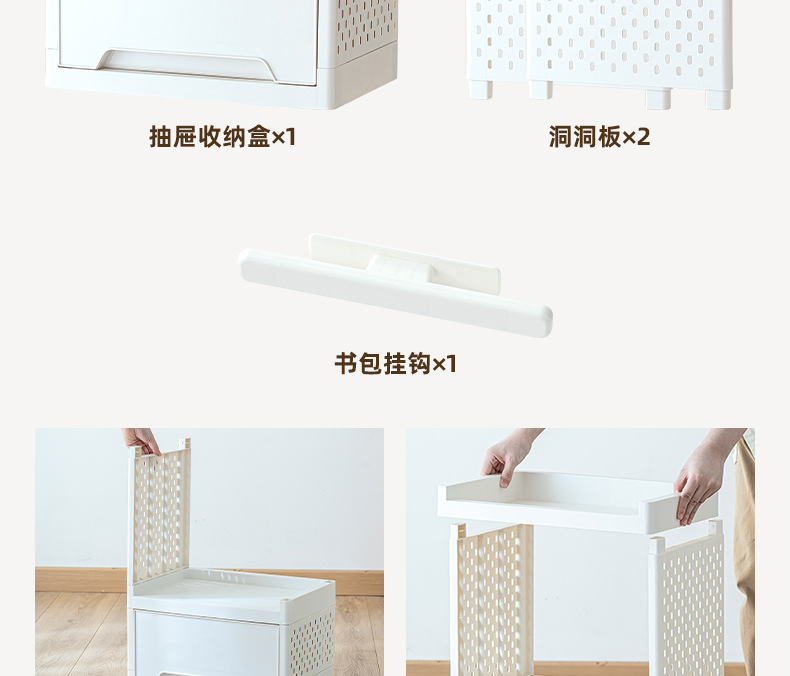 抽屉收纳盒×1

洞洞板×2

书包挂钩×1