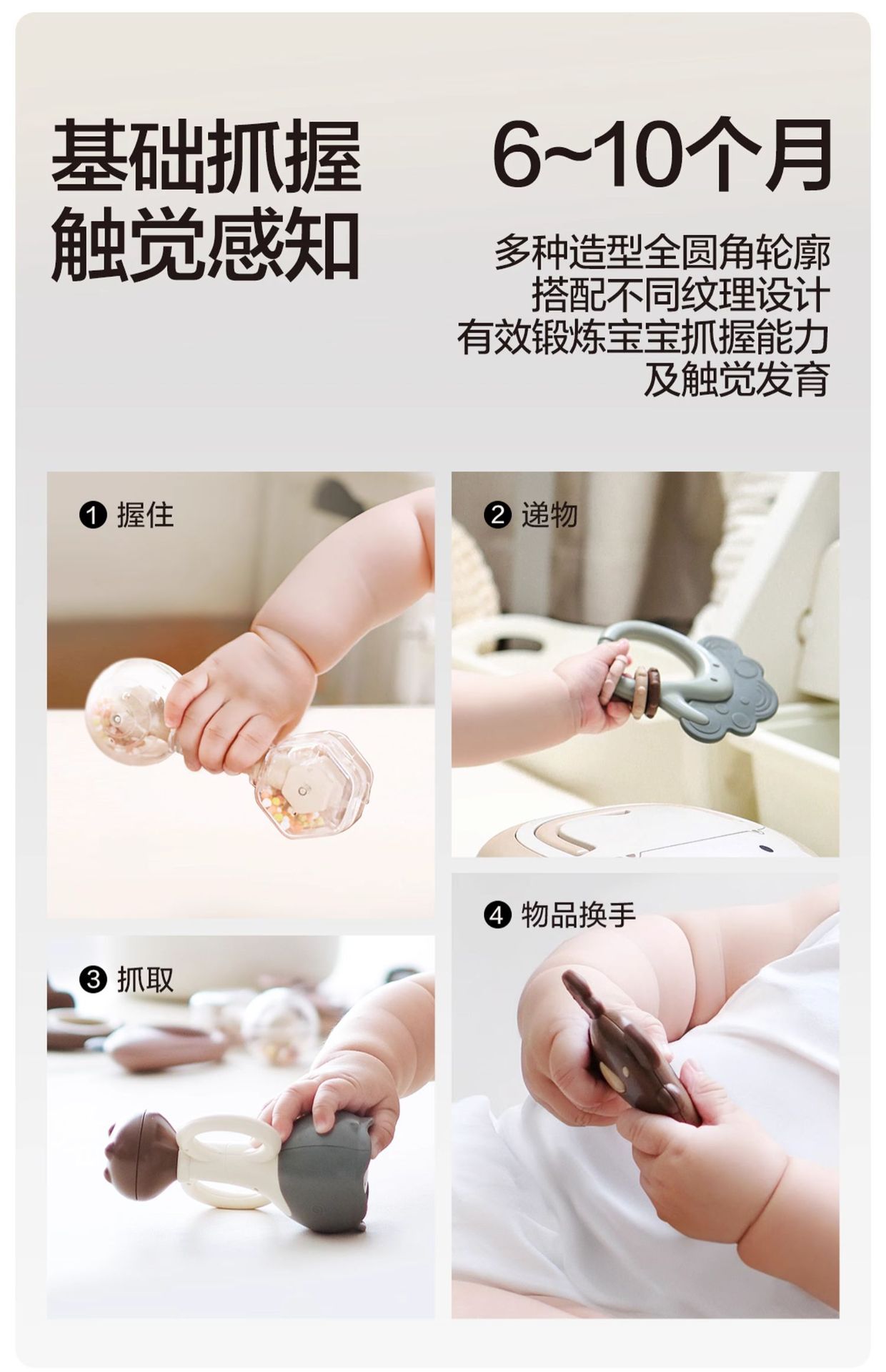 基础抓握
触觉感知

6~10个月

多种造型全圆角轮廓
搭配不同纹理设计
有效锻炼宝宝抓握能力
及触觉发育

❶ 握住

❷ 递物

❸ 抓取

❹ 物品换手