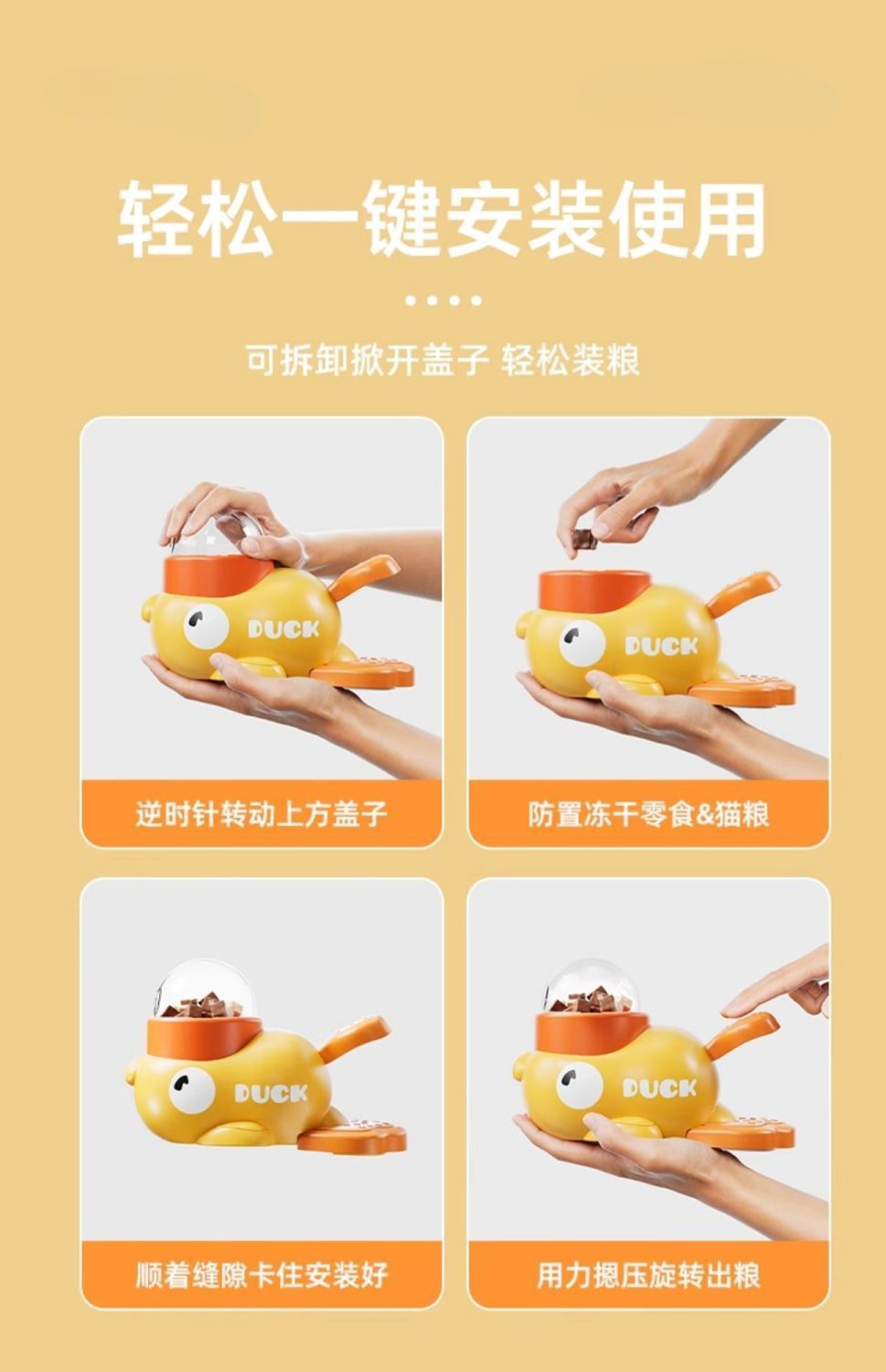 轻松一键安装使用

可拆卸掀开盖子 轻松装粮

DUCK

逆时针转动上方盖子

DUCK

防置冻干零食&猫粮

DUCK

顺着缝隙卡住安装好

DUCK

用力摁压旋转出粮