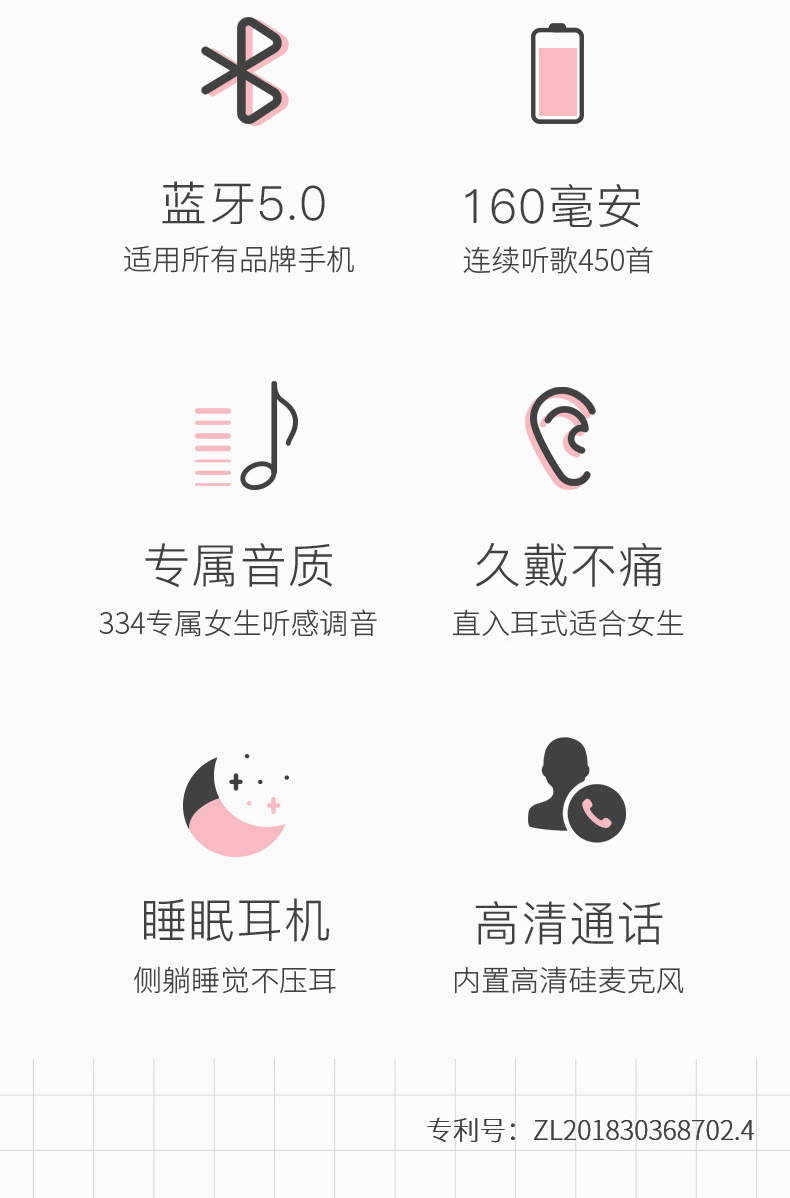 蓝牙5.0
适用所有品牌手机

160毫安
连续听歌450首

专属音质
334专属女生听感调音

久戴不痛
直入耳式适合女生

睡眠耳机
侧躺睡觉不压耳

高清通话
内置高清硅麦克风

专利号：ZL201830368702.4