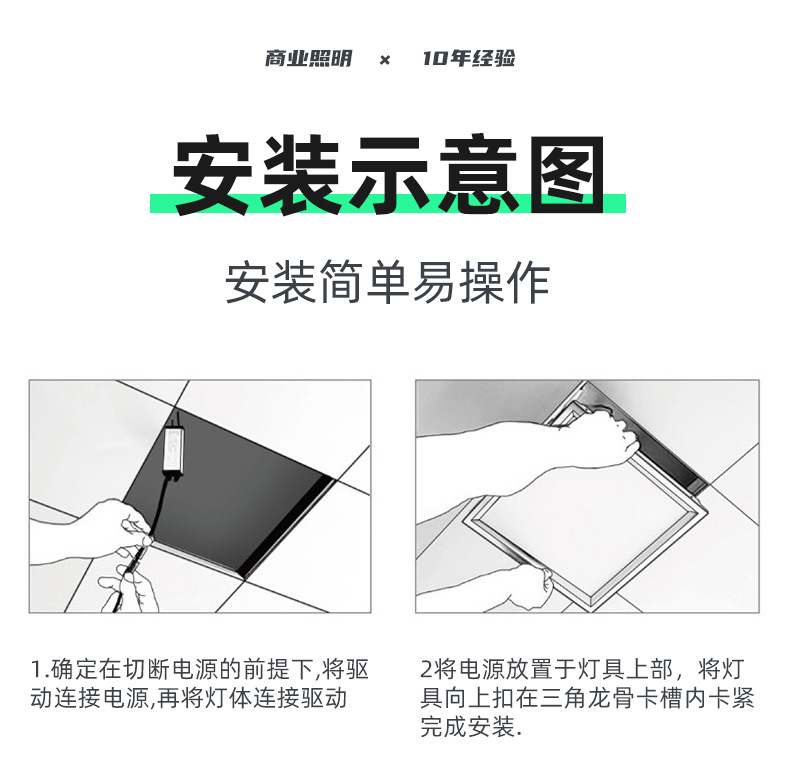 商业照明 × 10年经验

安装示意图

安装简单易操作

1.确定在切断电源的前提下,将驱动连接电源,再将灯体连接驱动

2将电源放置于灯具上部，将灯具向上扣在三角龙骨卡槽内卡紧完成安装.