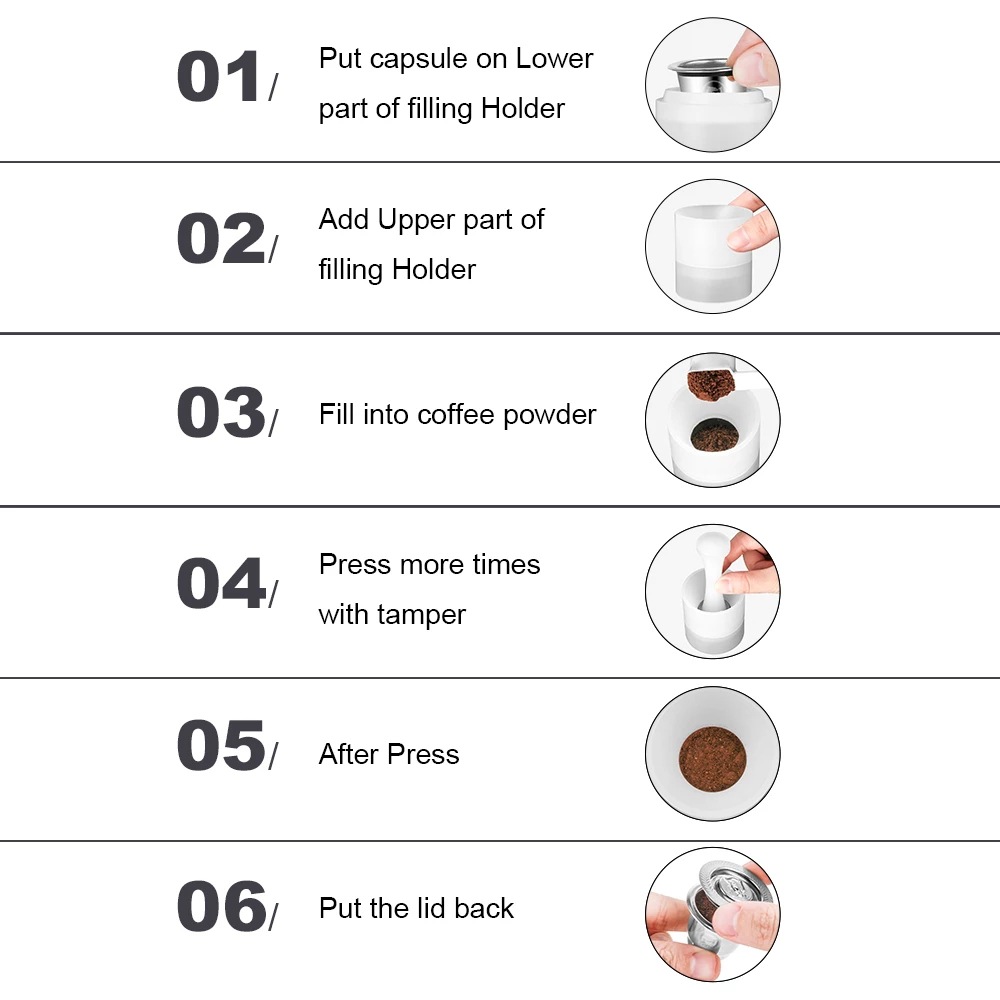 01/ Put capsule on Lower part of filling Holder

02/ Add Upper part of filling Holder

03/ Fill into coffee powder

04/ Press more times with tamper

05/ After Press

06/ Put the lid back