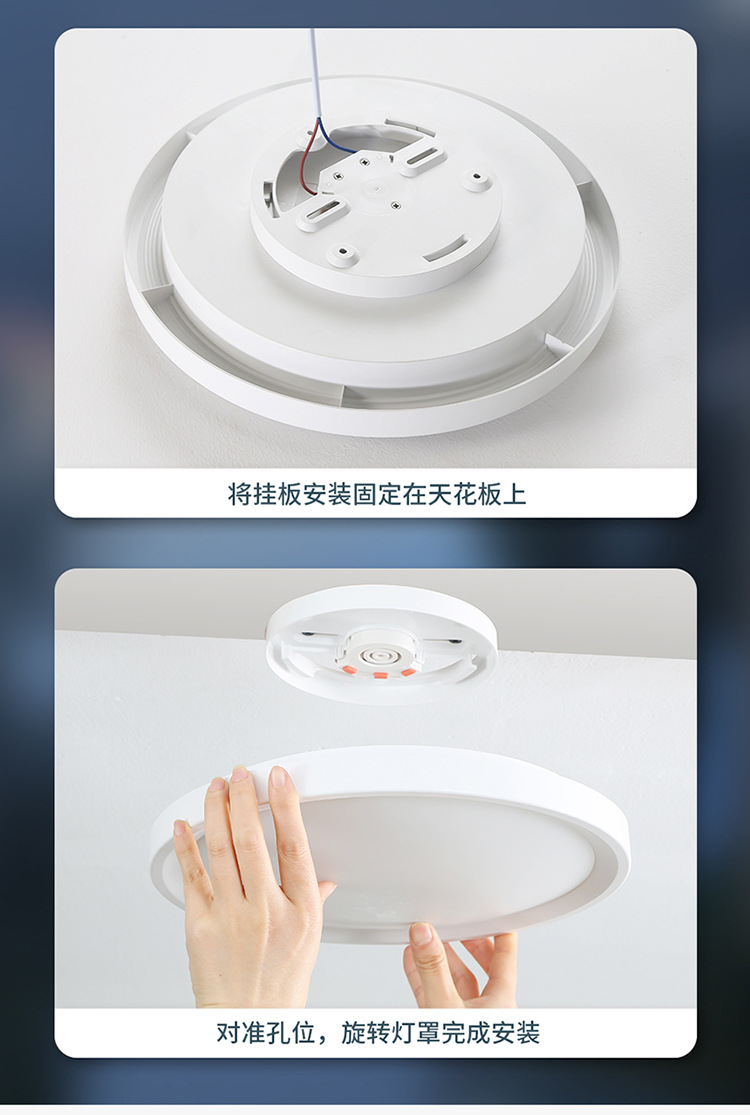 将挂板安装固定在天花板上

对准孔位，旋转灯罩完成安装