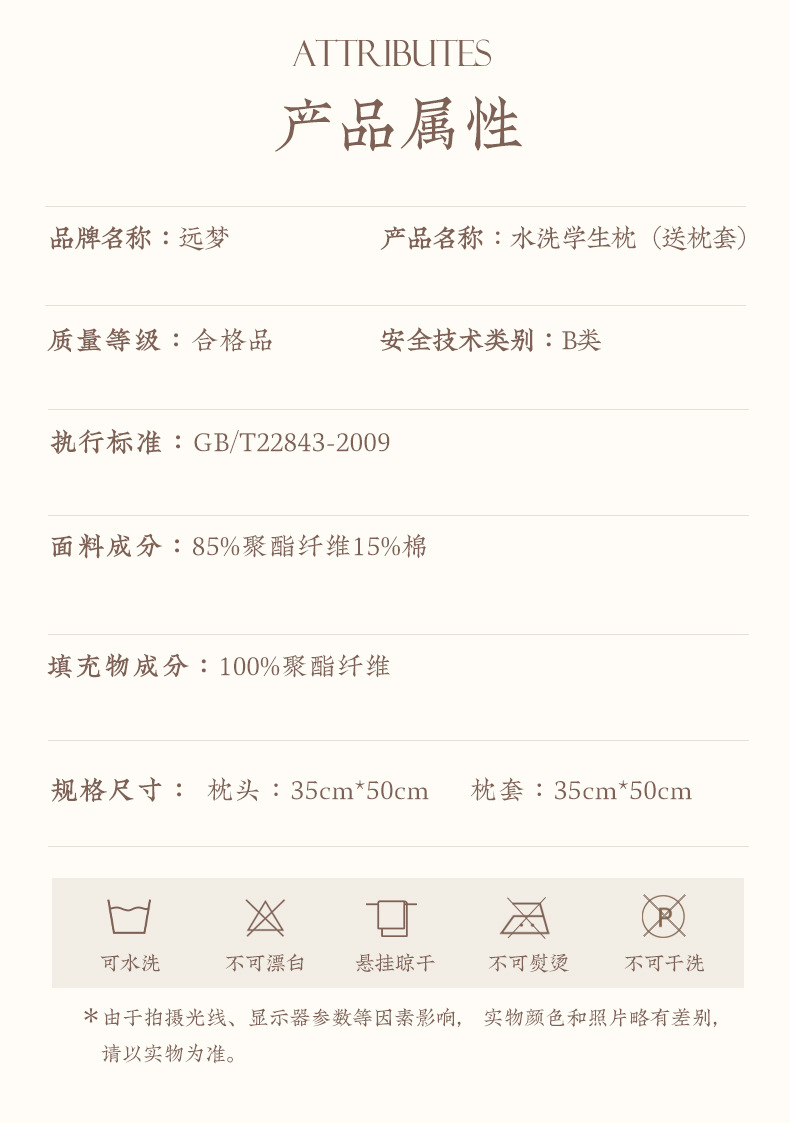 ATTRIBUTES

产品属性

品牌名称：远梦  产品名称：水洗学生枕（送枕套）

质量等级：合格品  安全技术类别：B类

执行标准：GB/T22843-2009

面料成分：85%聚酯纤维15%棉

填充物成分：100%聚酯纤维

规格尺寸：  枕头：35cm*50cm  枕套：35cm*50cm

可水洗  不可漂白  悬挂晾干  不可熨烫  不可干洗

*由于拍摄光线、显示器参数等因素影响，实物颜色和照片略有差别，请以实物为准。