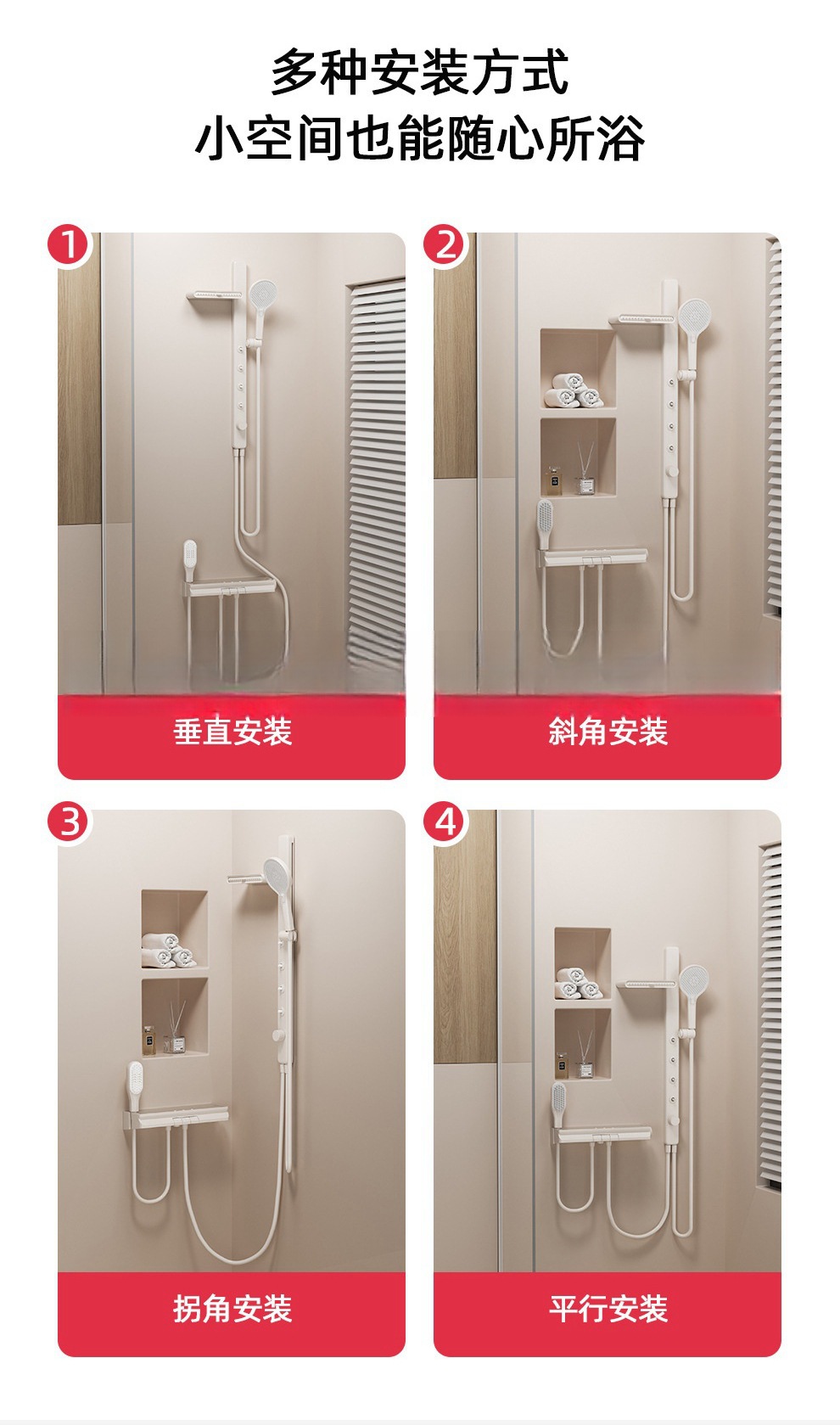 多种安装方式
小空间也能随心所浴

1
垂直安装

2
斜角安装

3
拐角安装

4
平行安装