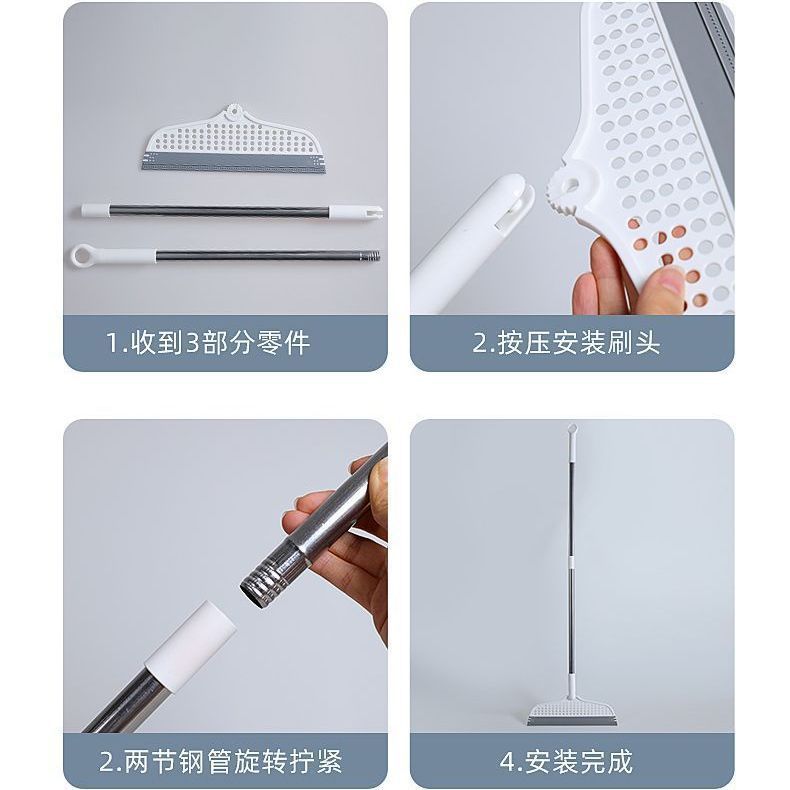 1.收到3部分零件

2.按压安装刷头

2.两节钢管旋转拧紧

4.安装完成